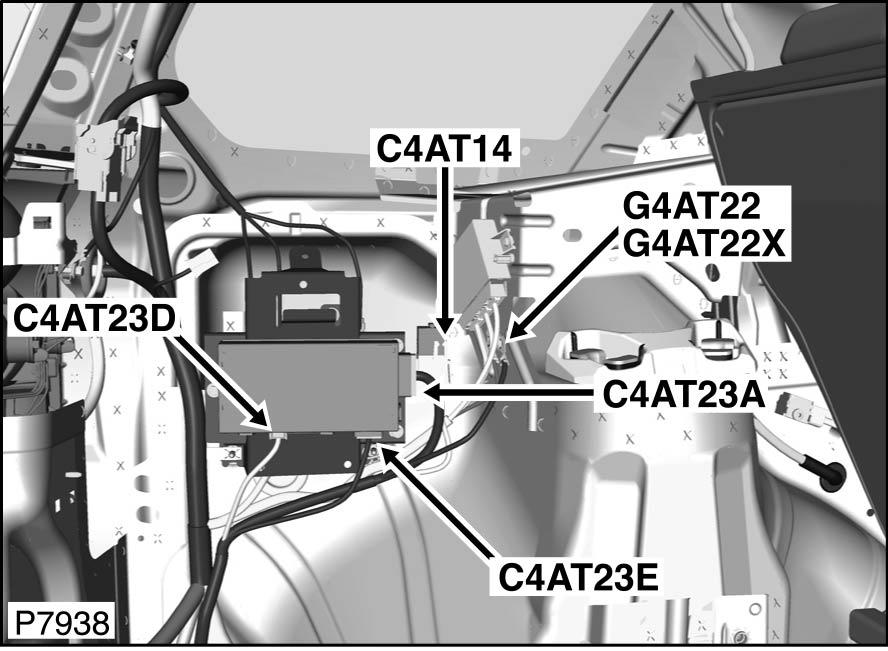 C4AT14
G4AT22
G4AT22X
C4AT23D
C4AT23A
C4AT23E
P7938