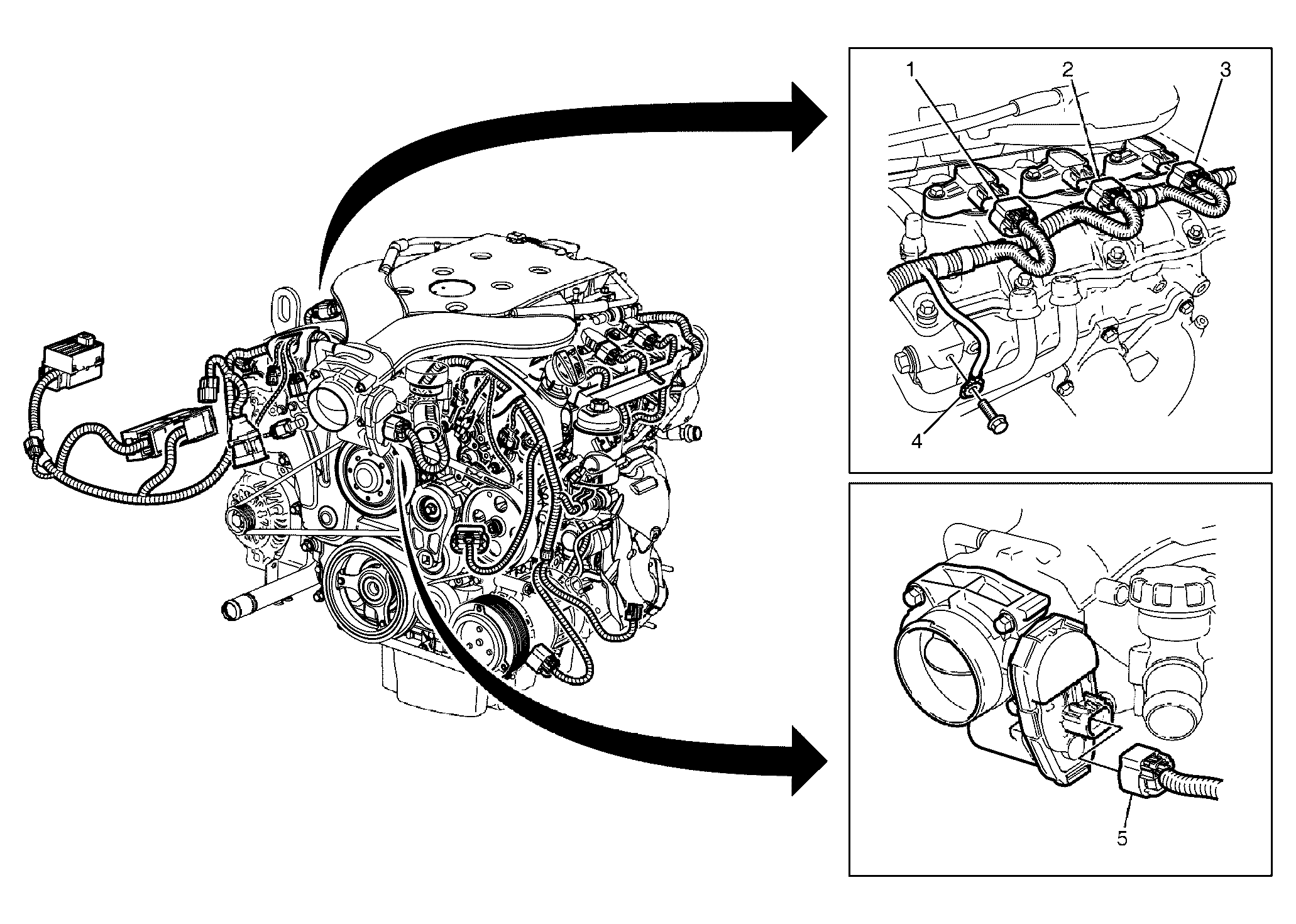 1
2
3
4
5