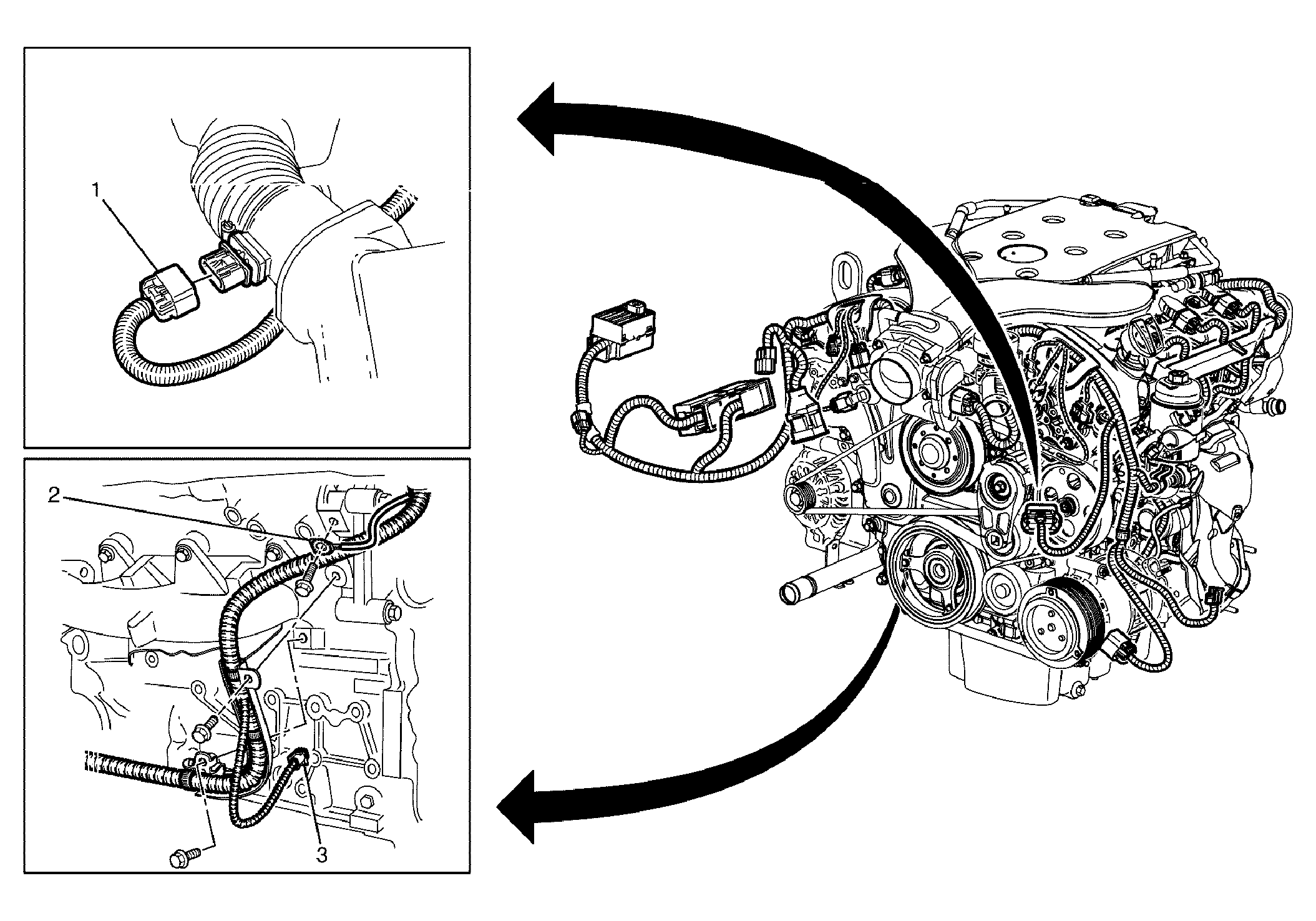 1

2

3