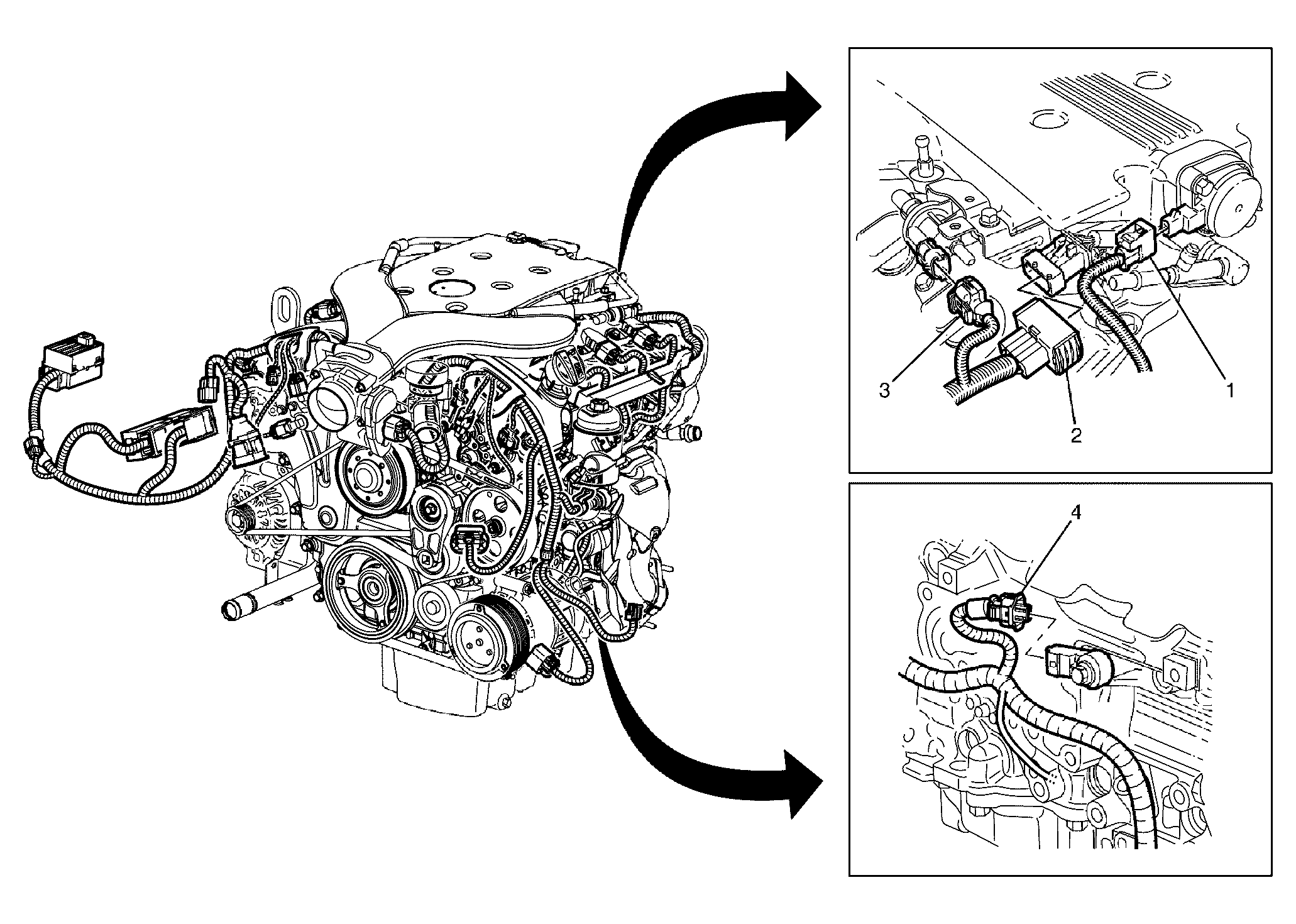 3
2
1
4