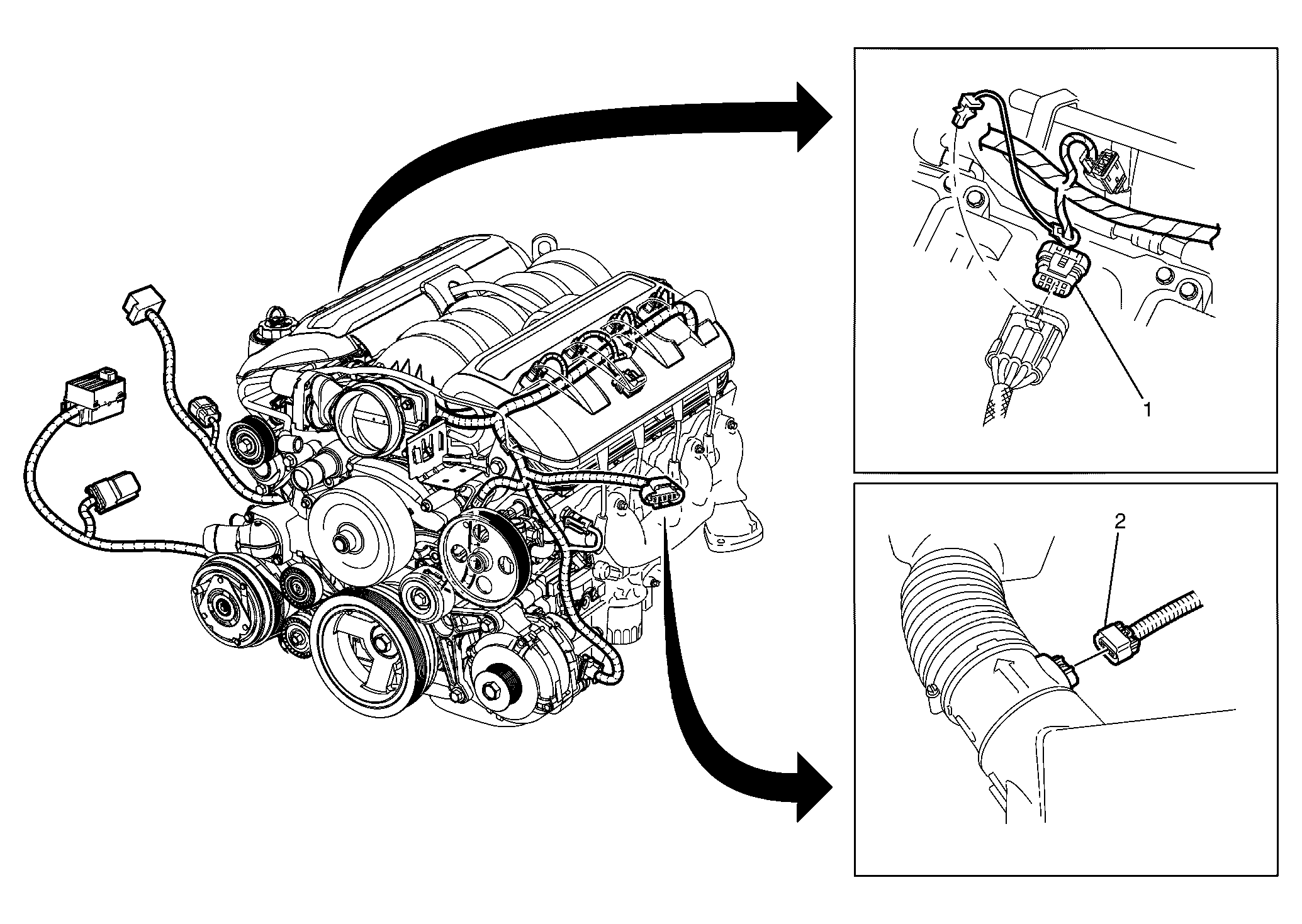 1

2