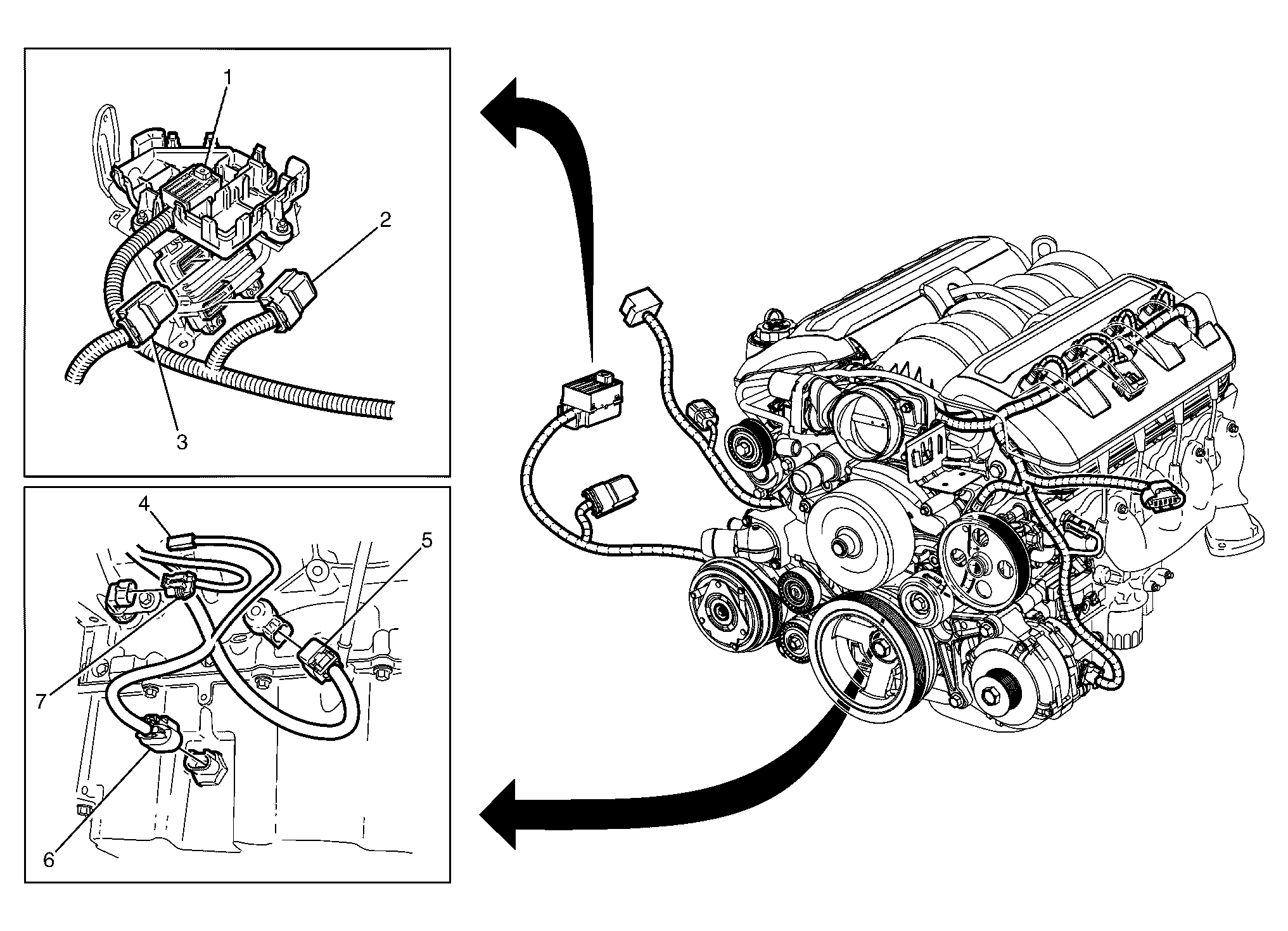 1
2
3
4
5
7
6