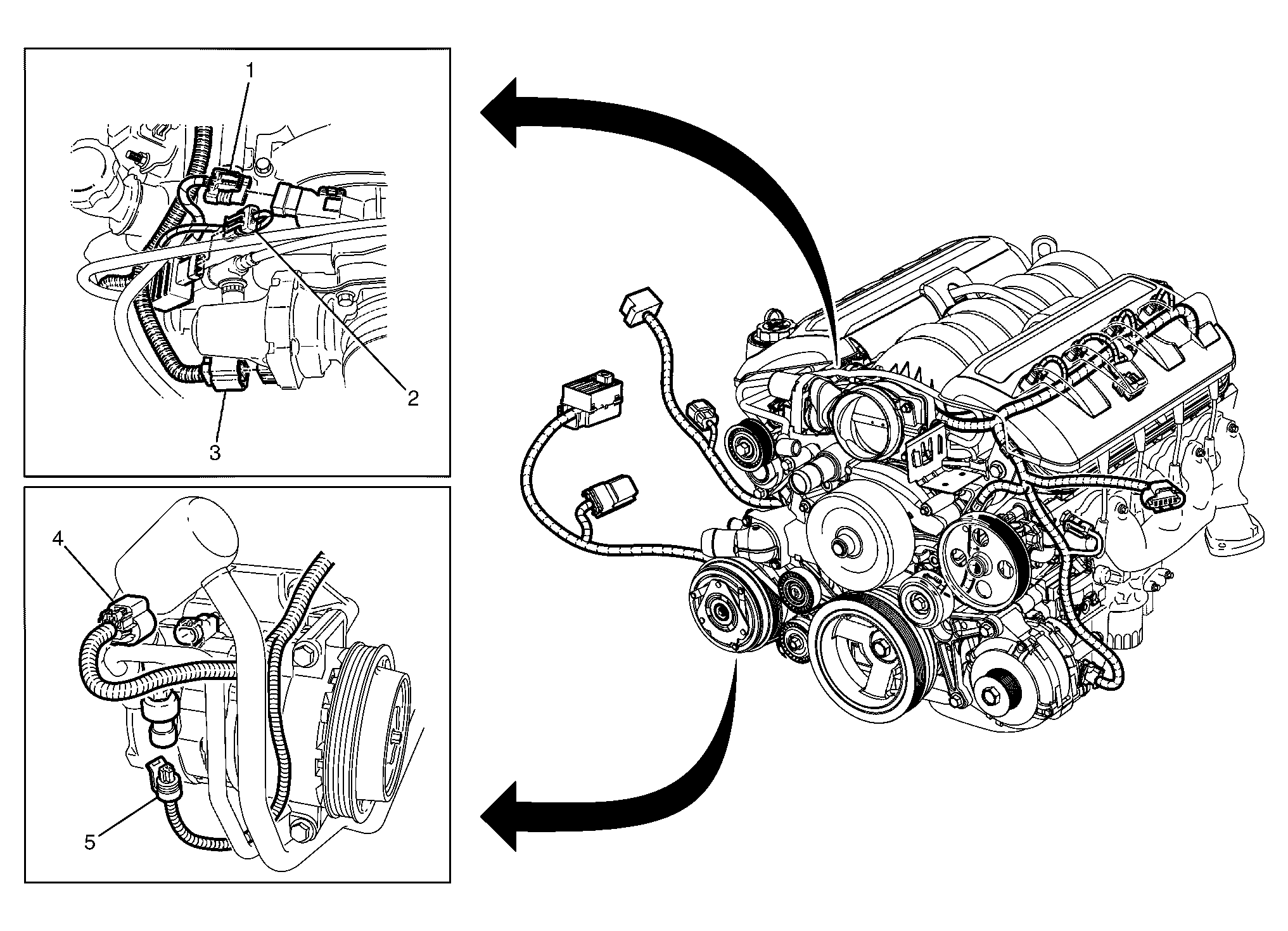 1
2
3
4
5