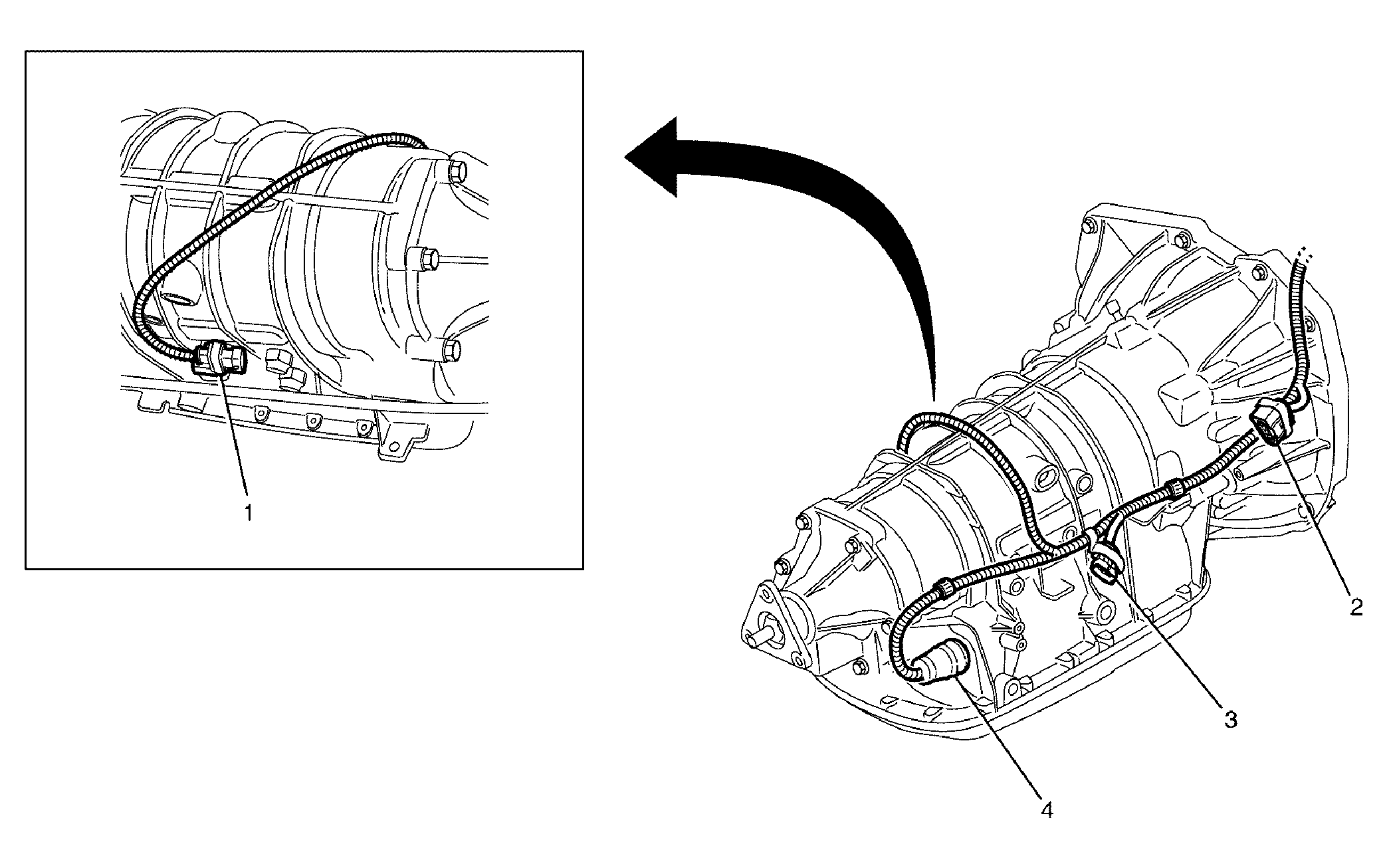 1

2

3

4