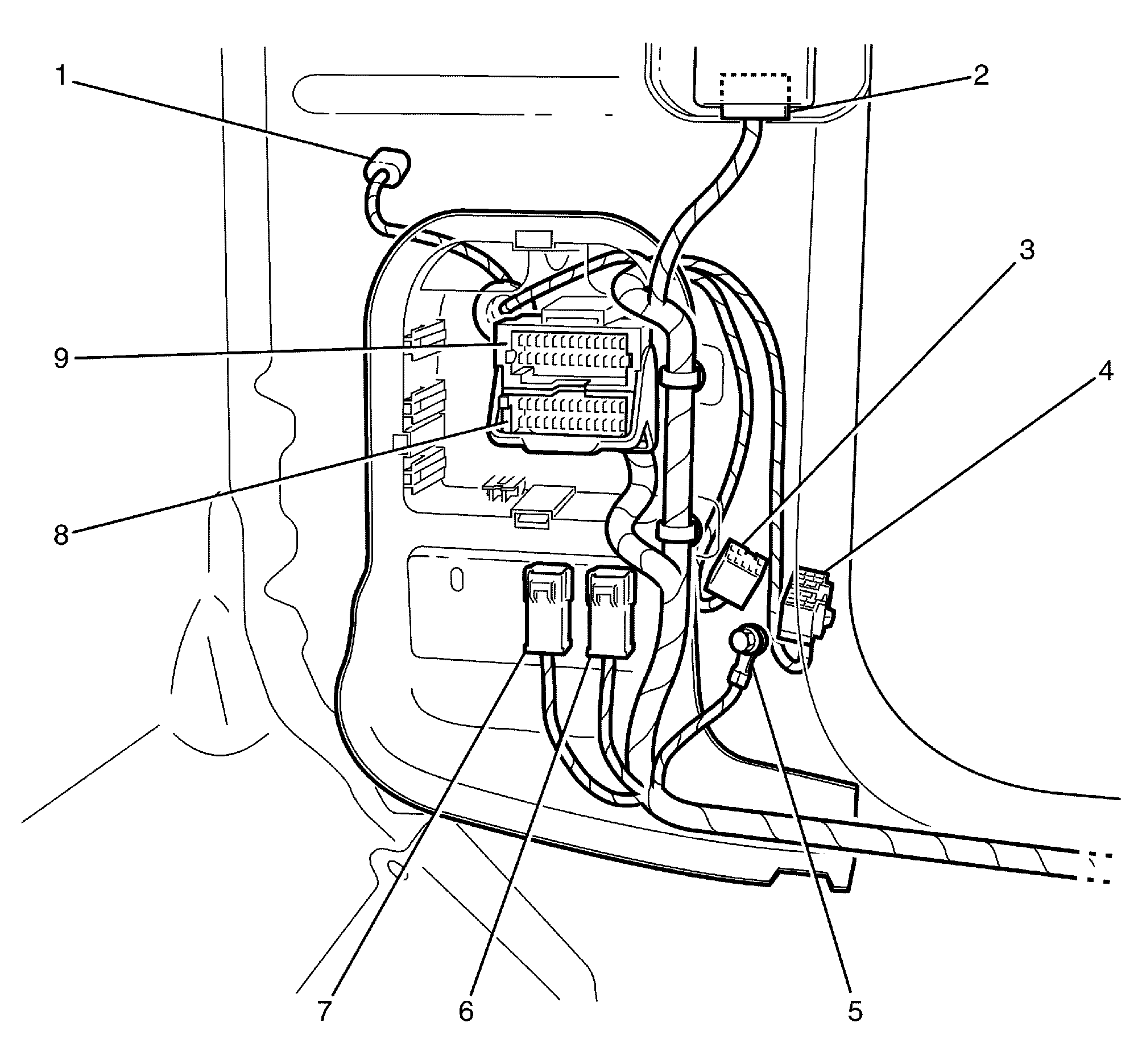 1
2
3
4
9
8
7
6
5