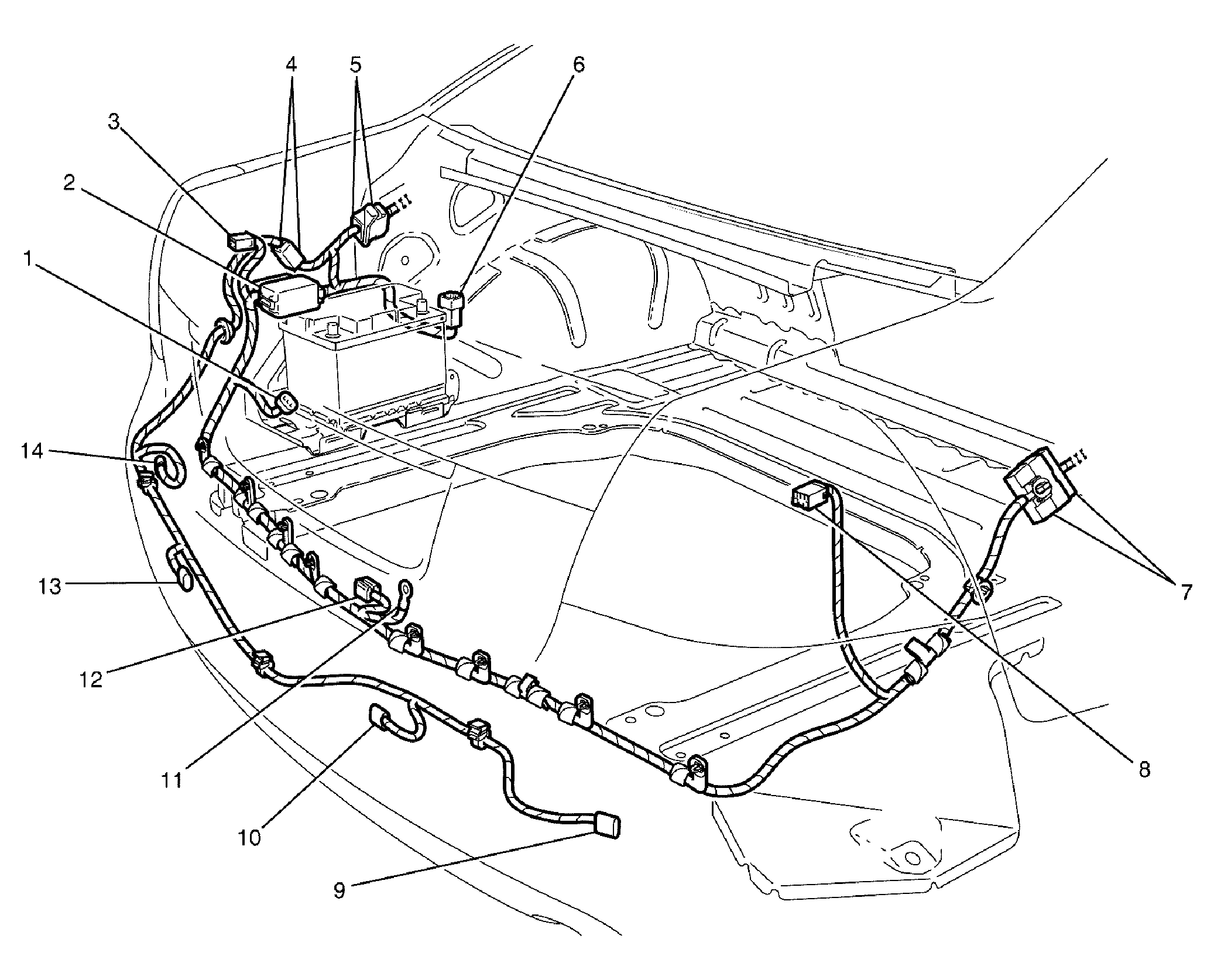 4
5
6
3
2
1
14
13
12
11
10
9
8
7