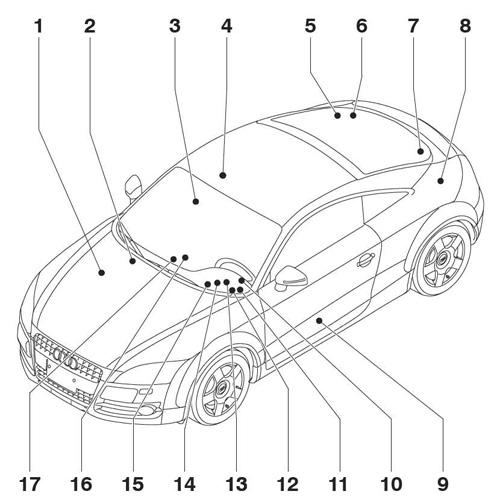 1 2 3 4 5 6 7 8

17 16 15 14 13 12 11 10 9