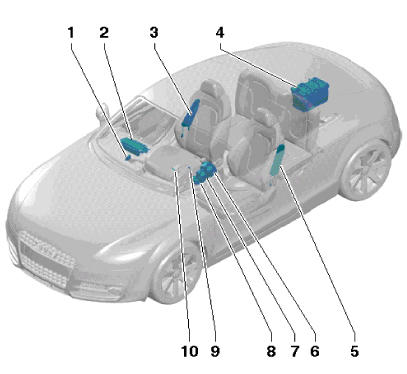 1 2 3 4

10 9 8 7 6 5