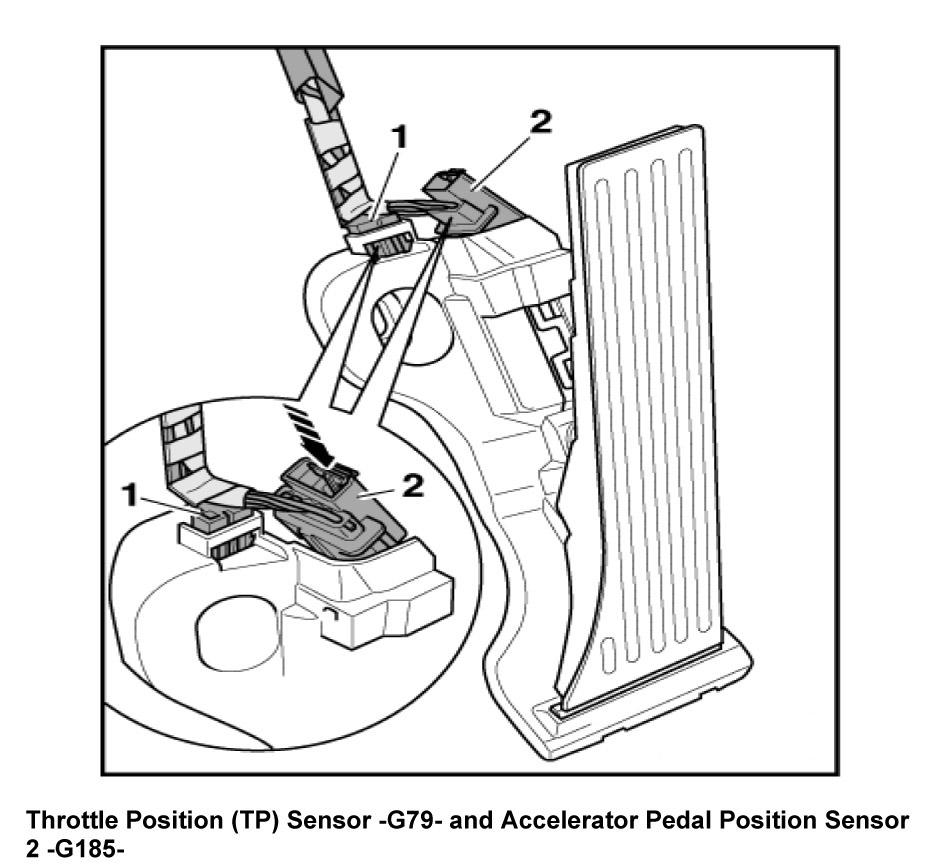 1
2
1
2

Throttle Position (TP) Sensor -G79- and Accelerator Pedal Position Sensor 2 -G185-