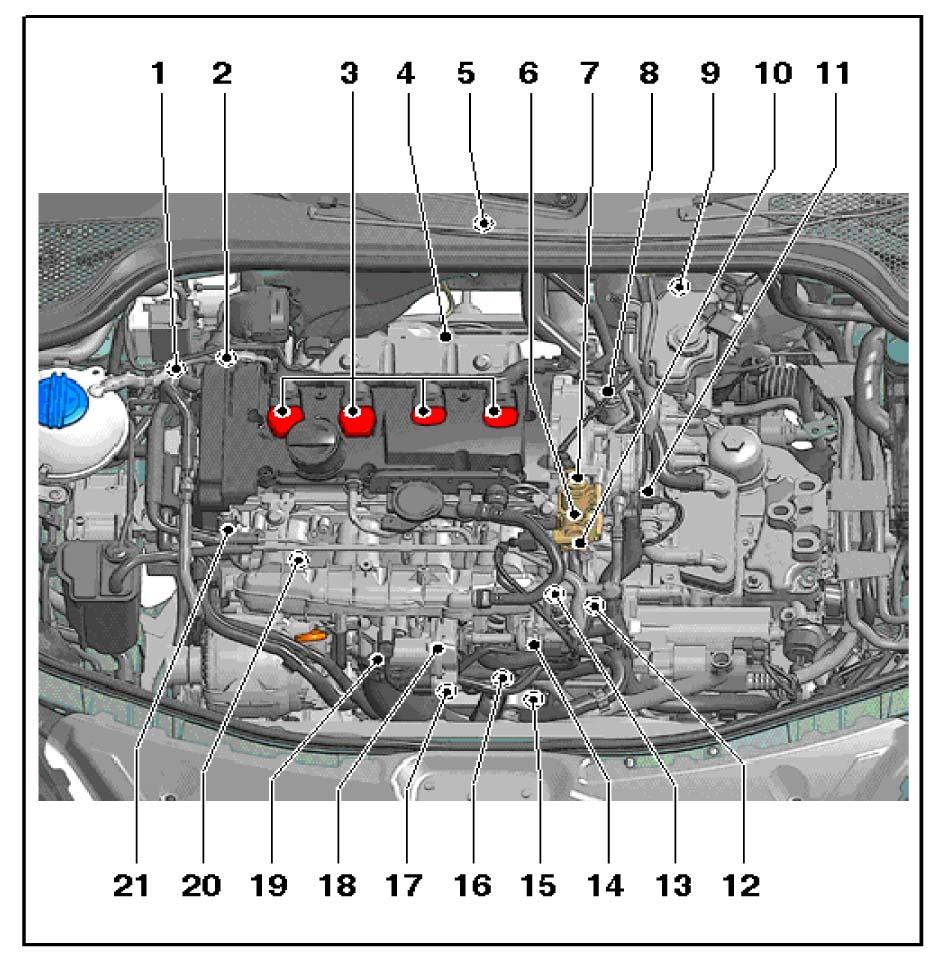 1 2 3 4 5 6 7 8 9 10 11

21 20 19 18 17 16 15 14 13 12