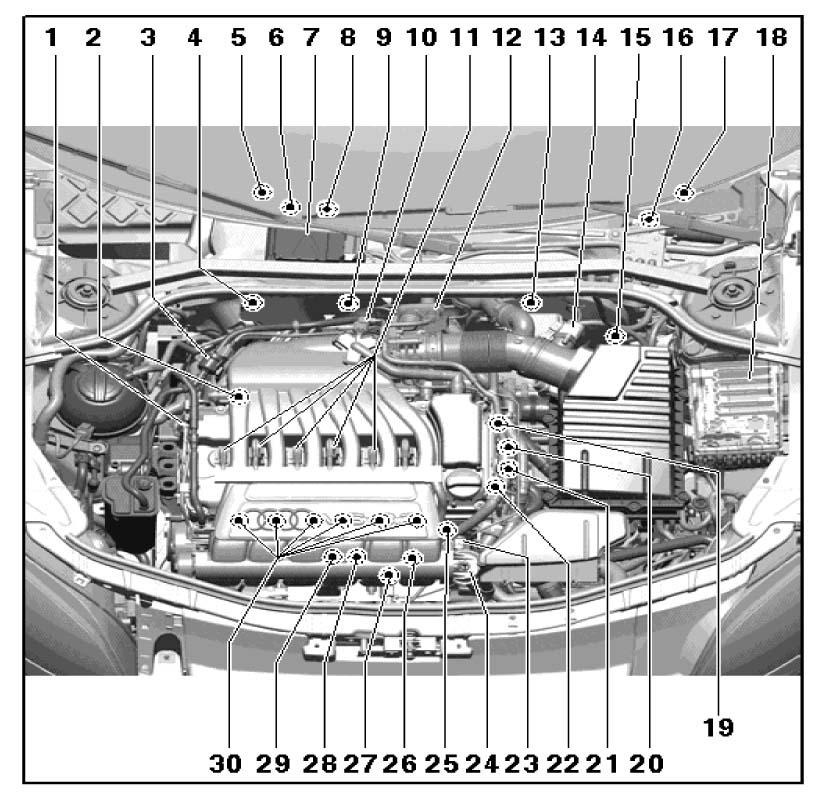 1 2 3 4 5 6 7 8 9 10 11 12 13 14 15 16 17 18

19

30 29 28 27 26 25 24 23 22 21 20