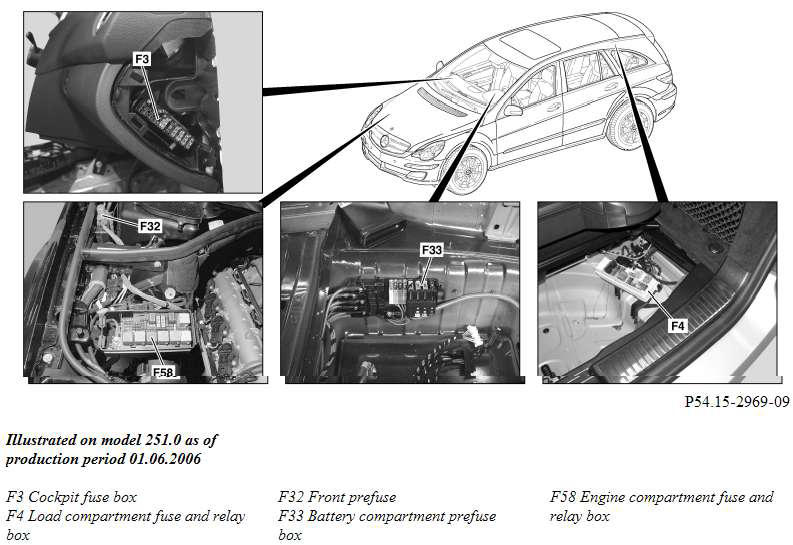 F3

F32

F58

F33

F4

P54.15-2969-09

Illustrated on model 251.0 as of production period 01.06.2006

F3 Cockpit fuse box
F4 Load compartment fuse and relay box

F32 Front prefuse
F33 Battery compartment prefuse box

F58 Engine compartment fuse and relay box