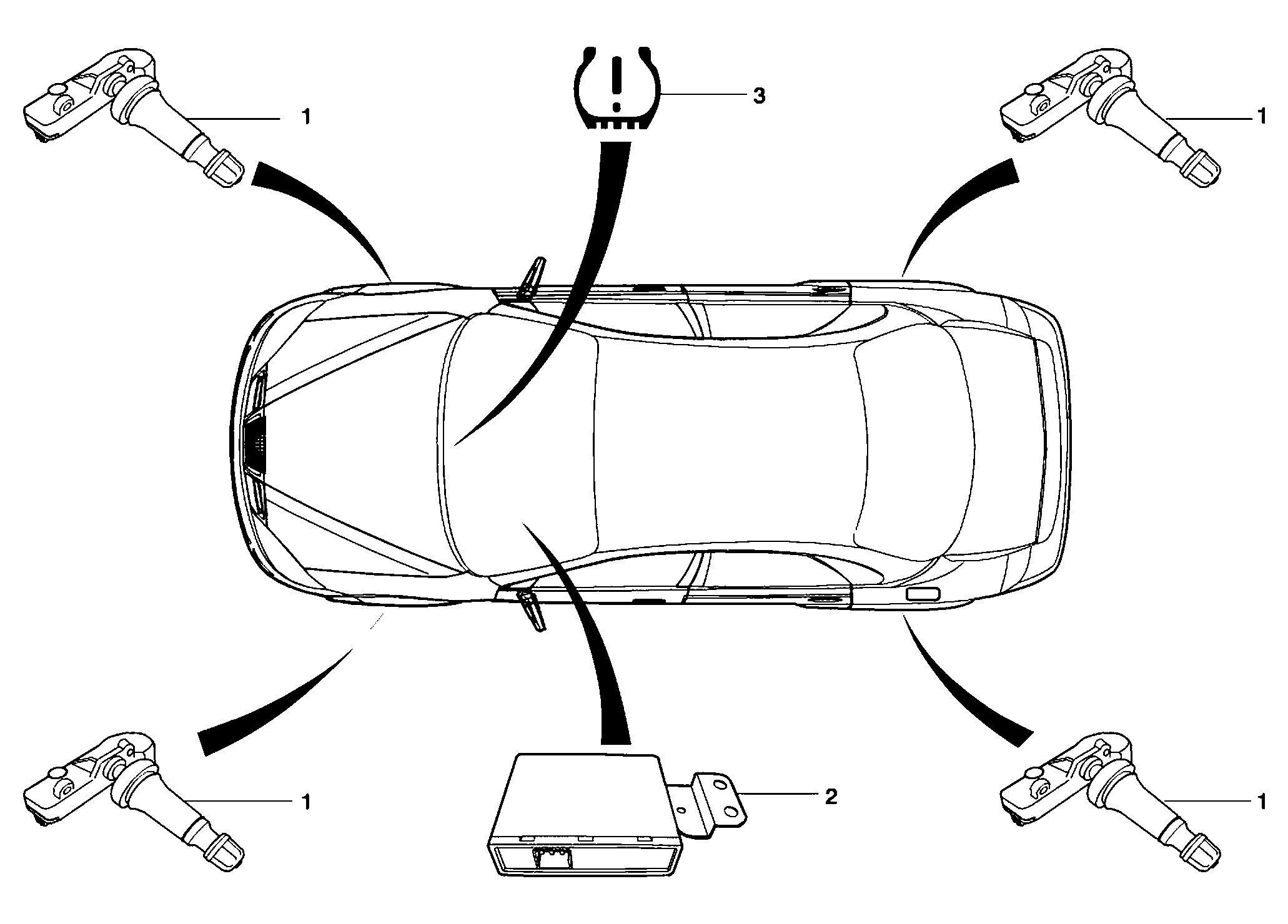 1
3
1
1
2
1