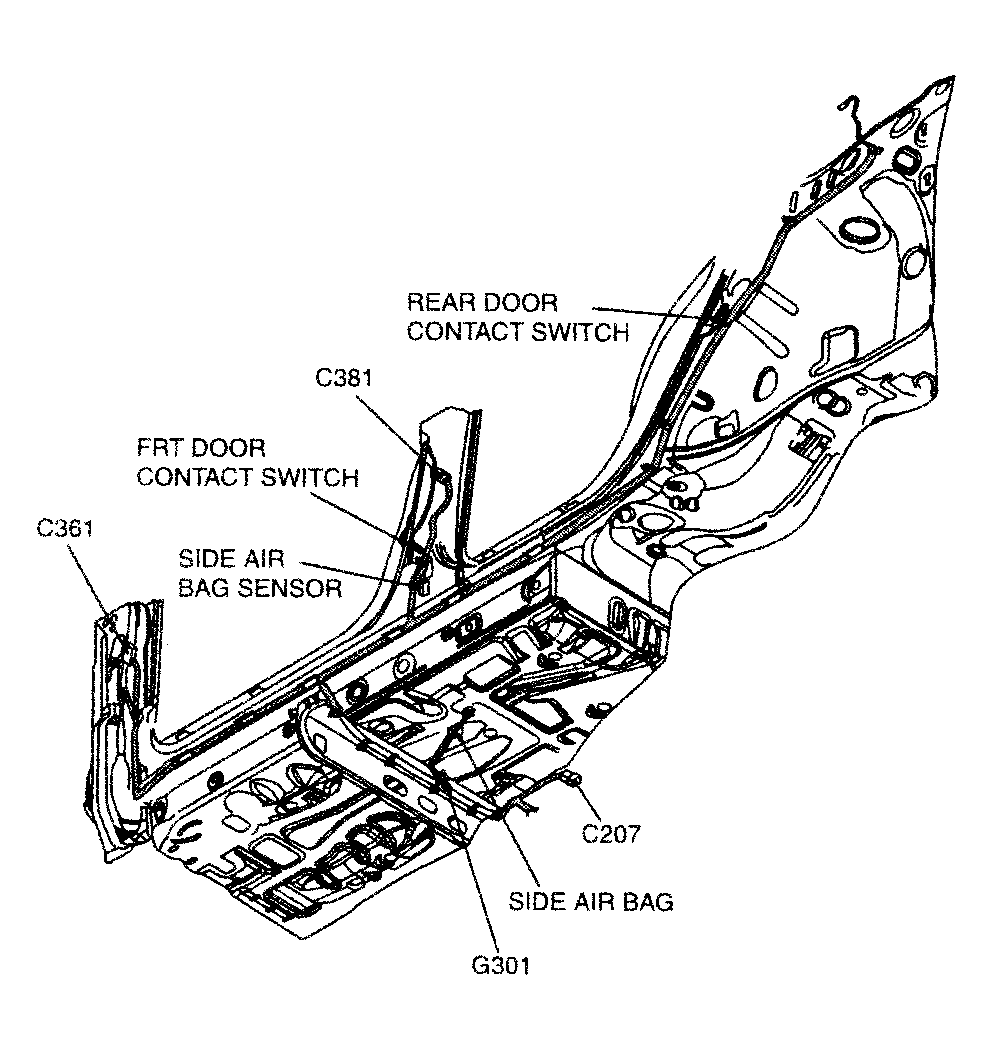 REAR DOOR CONTACT SWITCH

C381

FRT DOOR CONTACT SWITCH

C361

SIDE AIR BAG SENSOR

C207

SIDE AIR BAG

G301