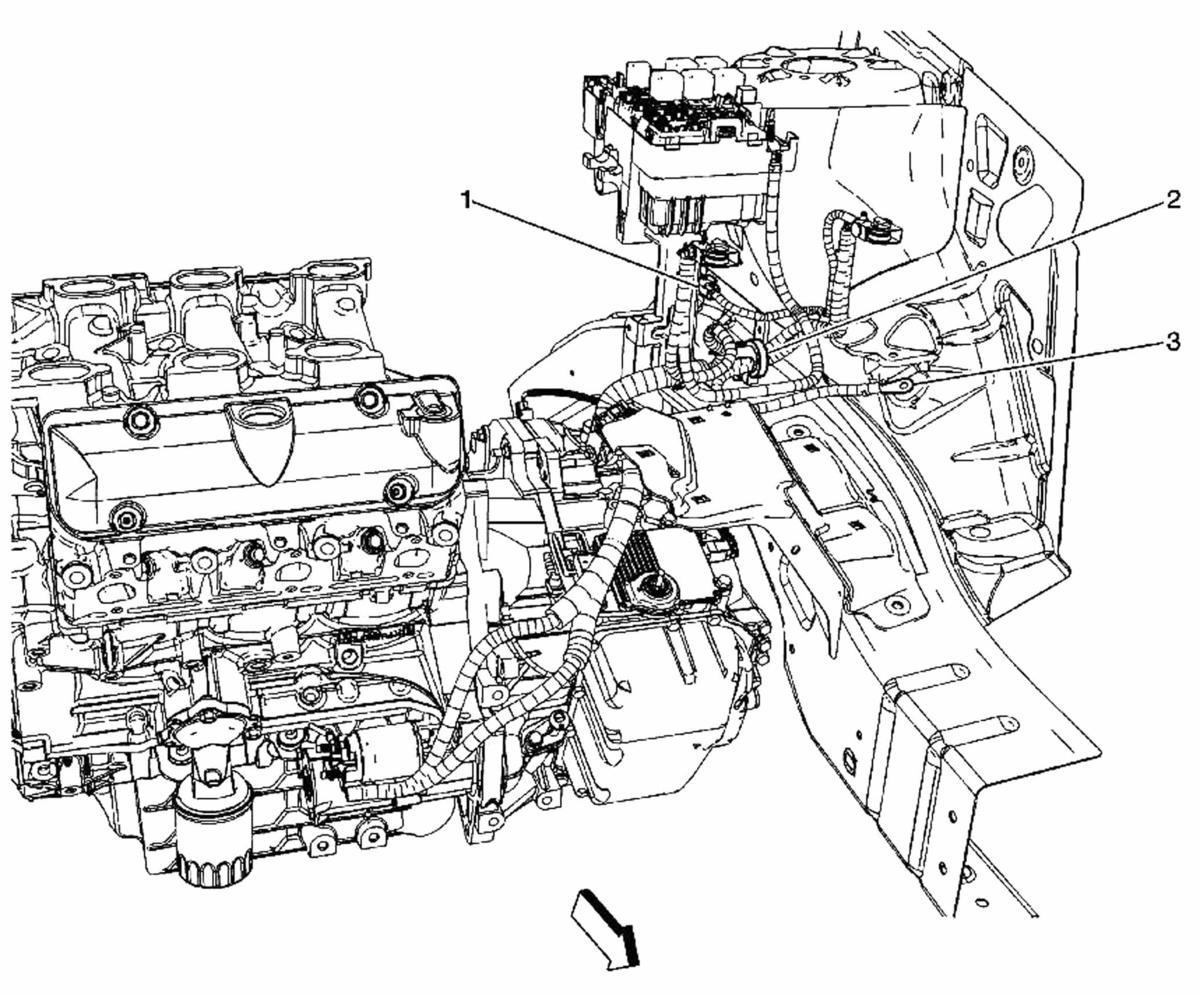 1
2
3