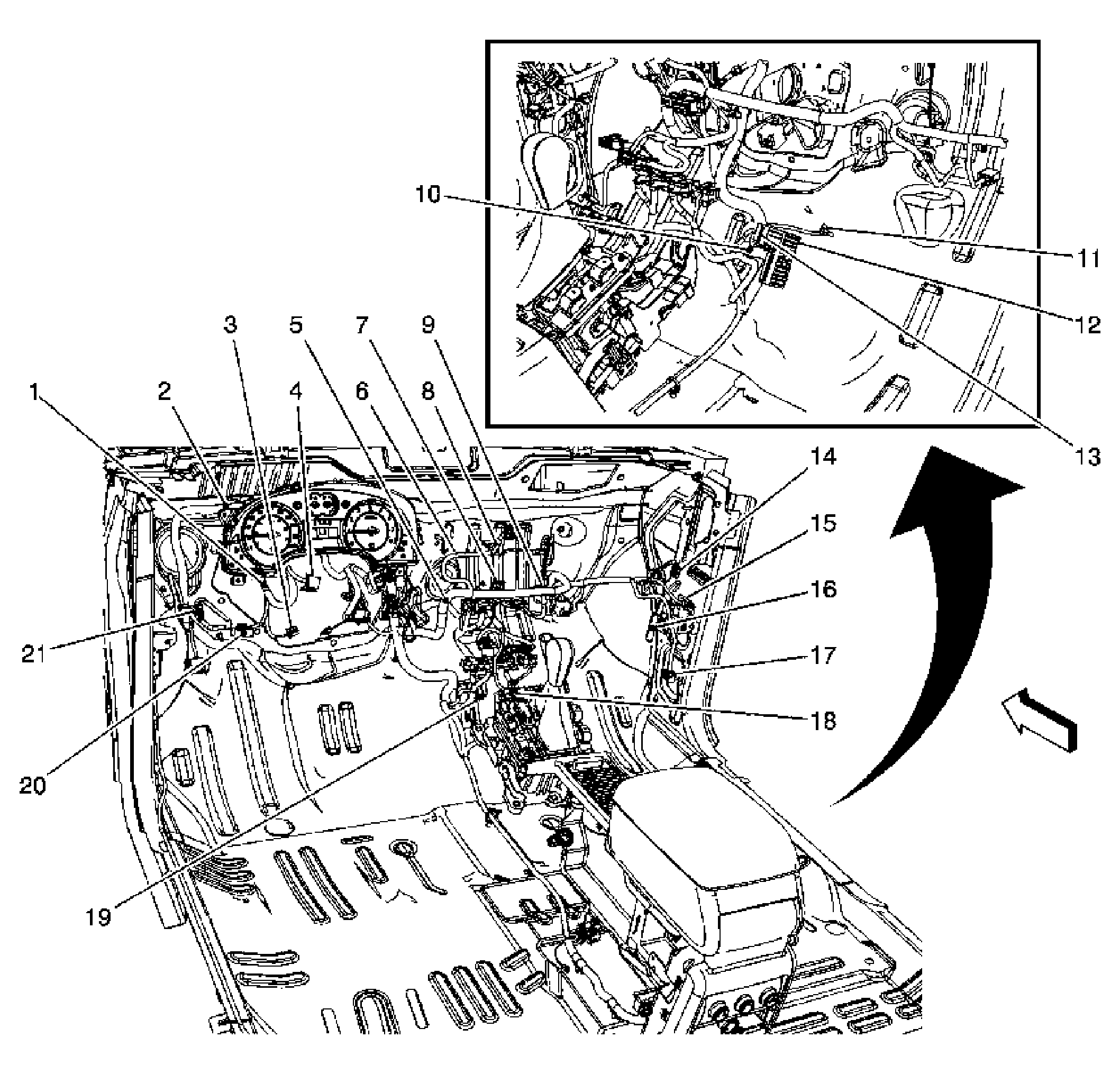 10
11
12
13
3
5
7
9
1
2
4
6
8
14
15
16
17
18
21
20
19