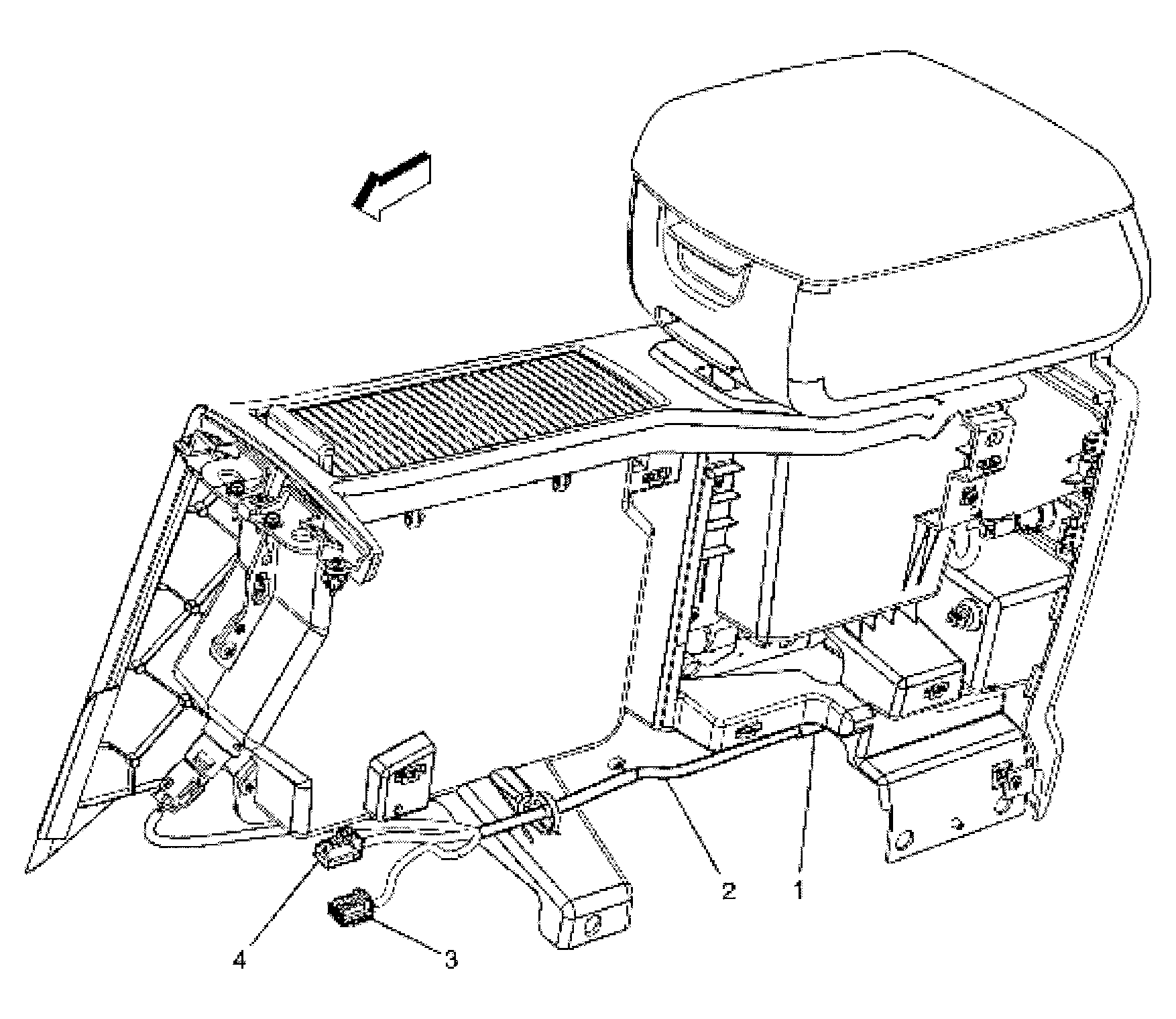 2
1
4
3