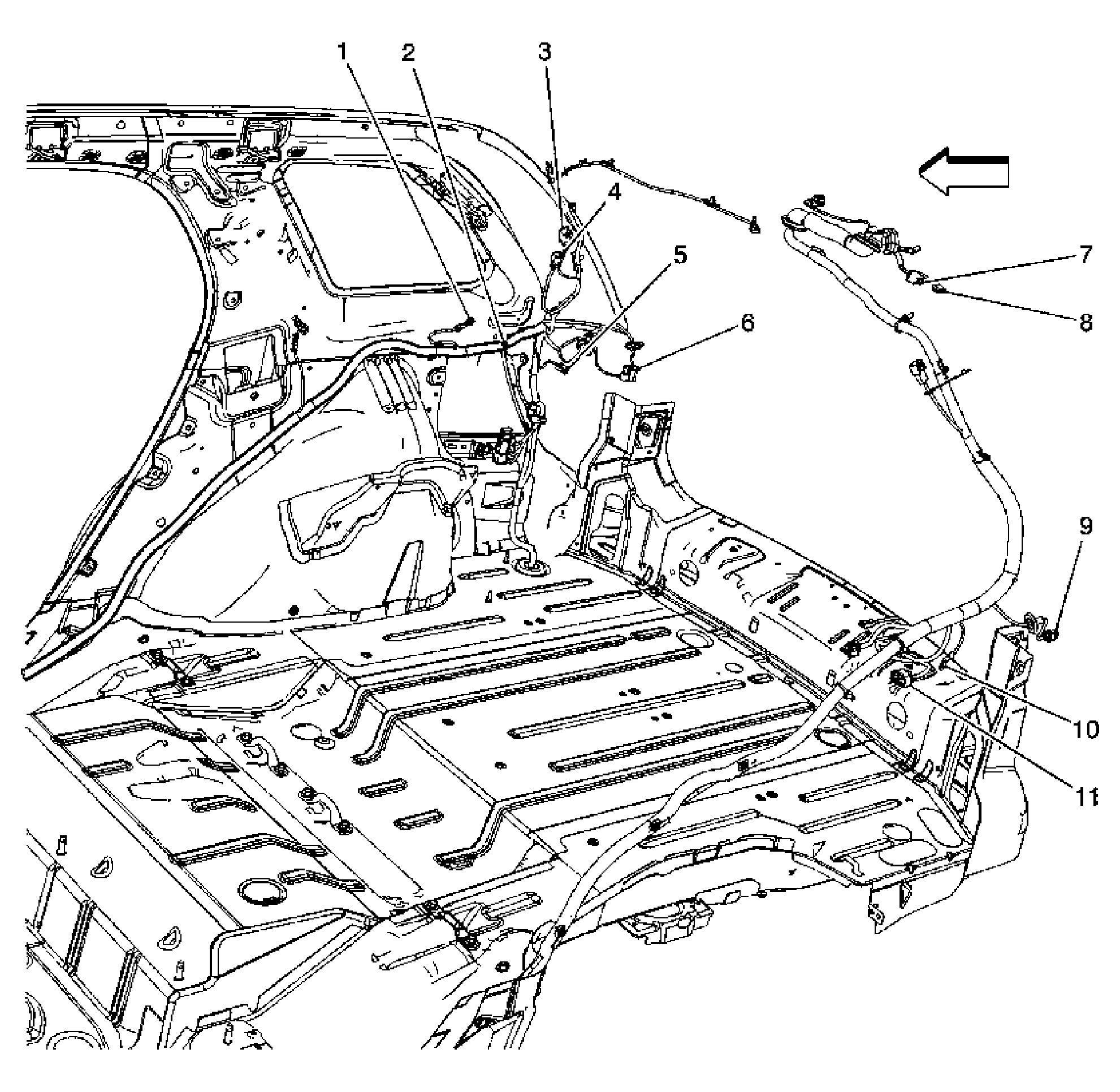 1
2
3
4
5
6
7
8
9
10
11