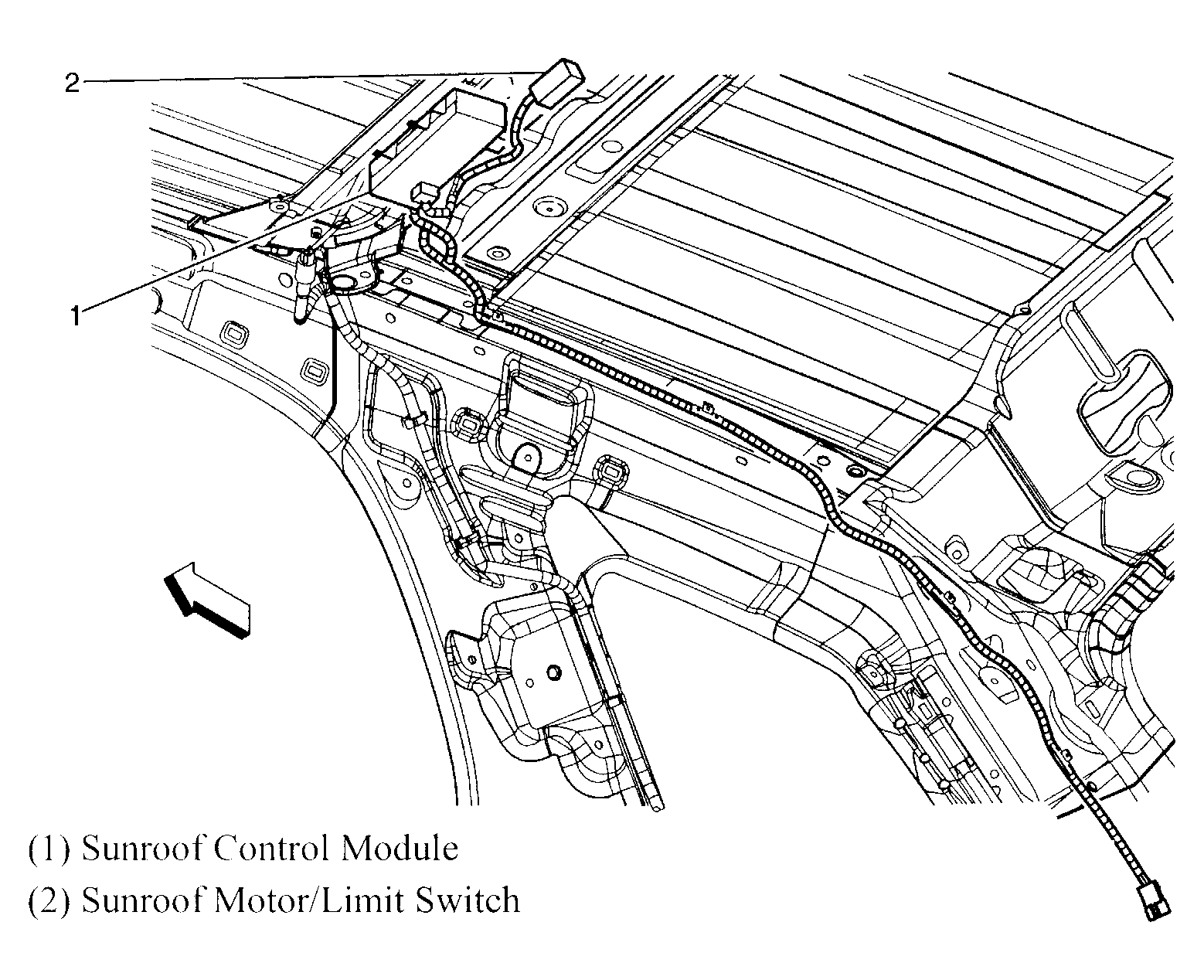 2

1

(1) Sunroof Control Module
(2) Sunroof Motor/Limit Switch