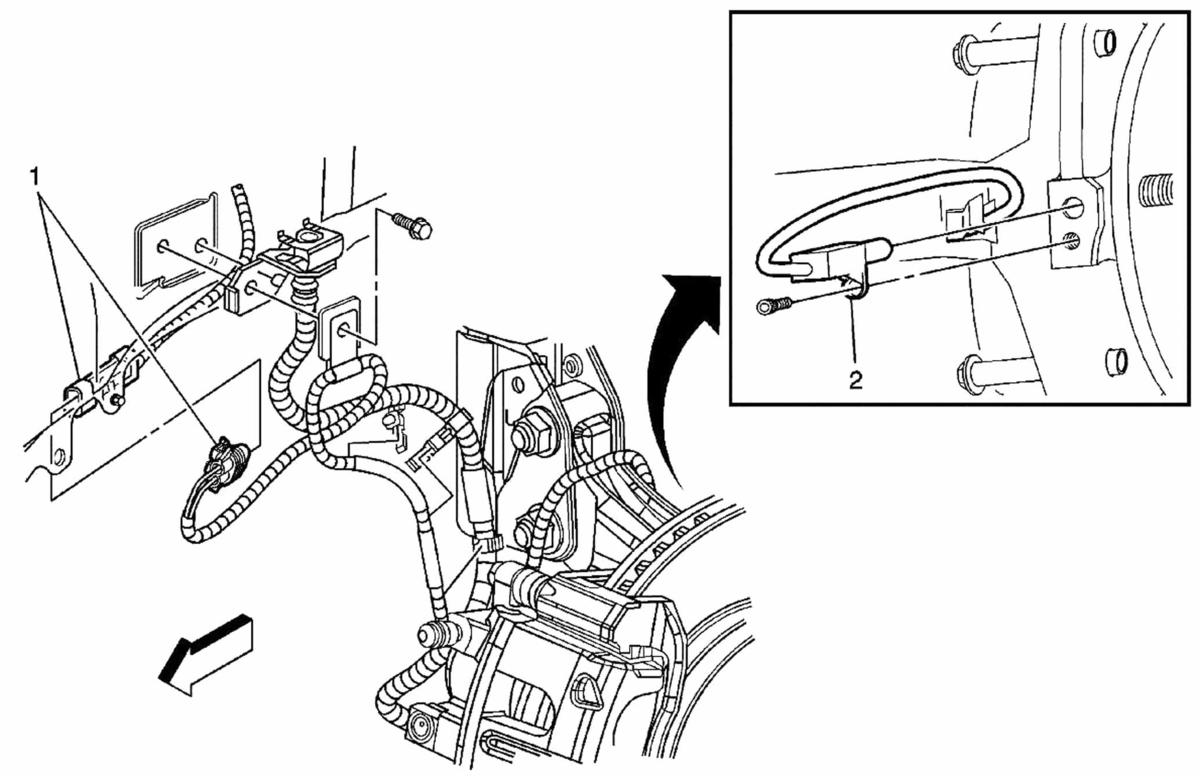 1

2