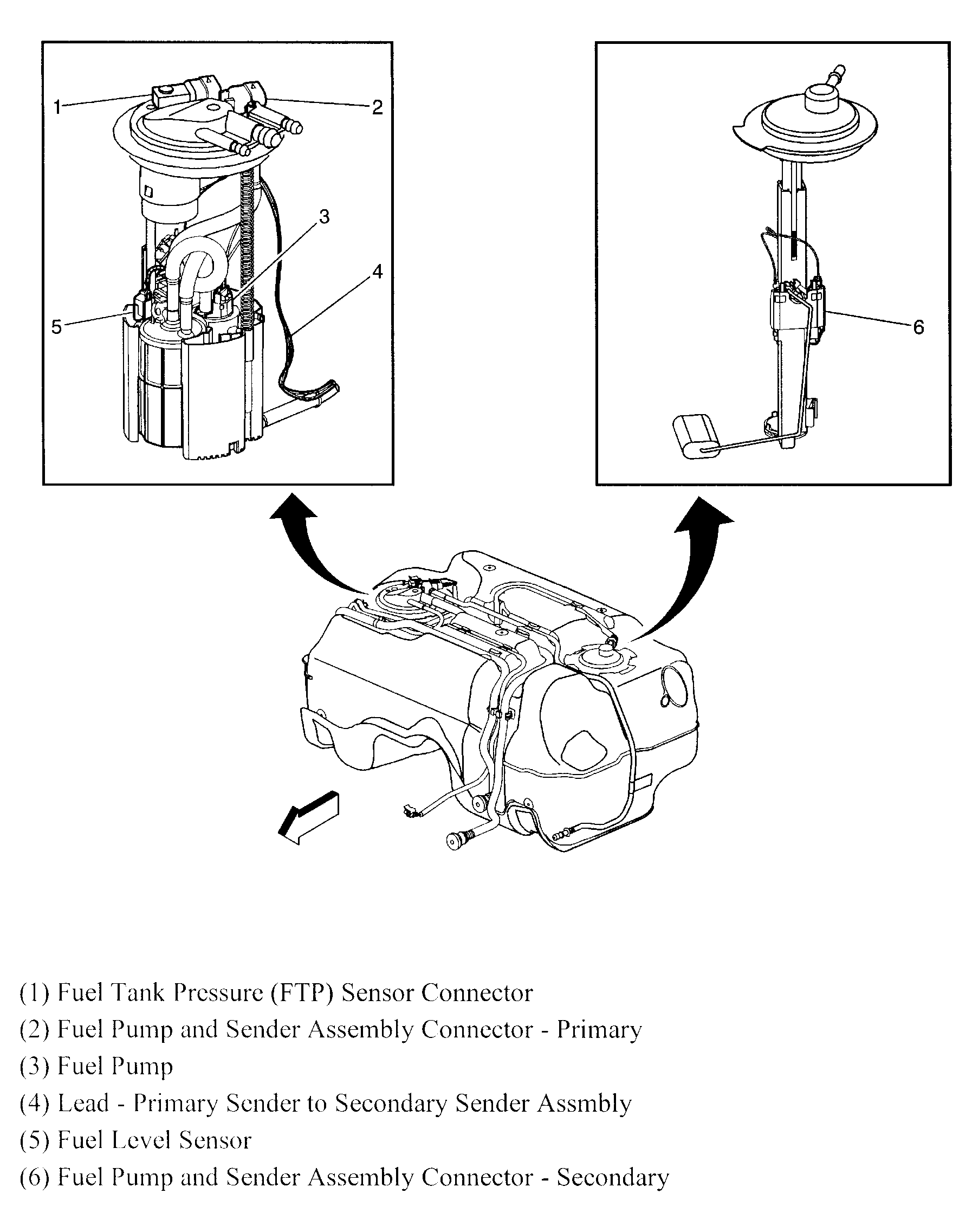 1
2
3
4
5
6

(1) Fuel Tank Pressure (FTP) Sensor Connector
(2) Fuel Pump and Sender Assembly Connector - Primary
(3) Fuel Pump
(4) Lead - Primary Sender to Secondary Sender Assmbly
(5) Fuel Level Sensor
(6) Fuel Pump and Sender Assembly Connector - Secondary