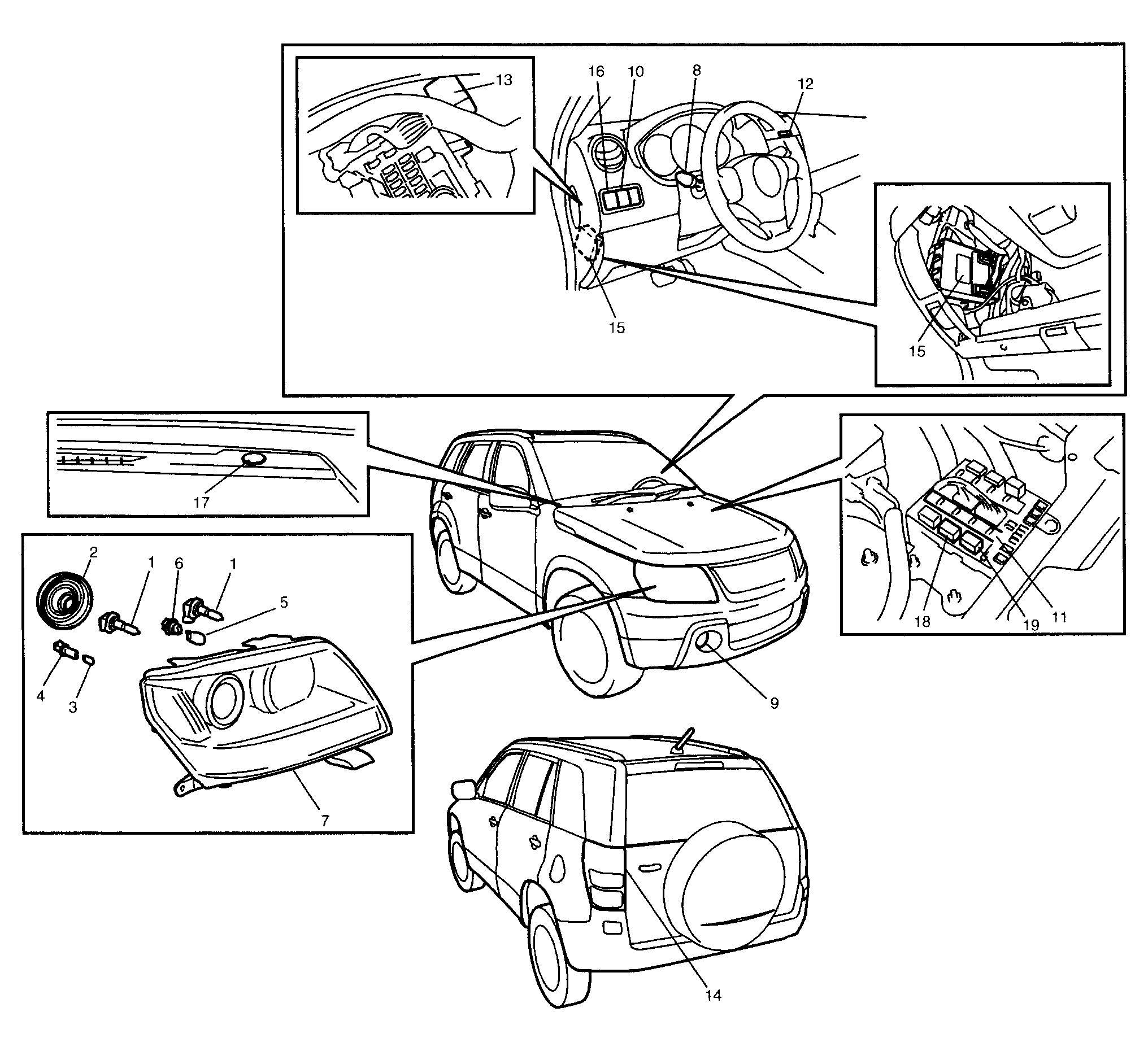 13
16
10
8
12
15
15
17
2
1
6
1
5
4
3
7
9
18
19
11
14