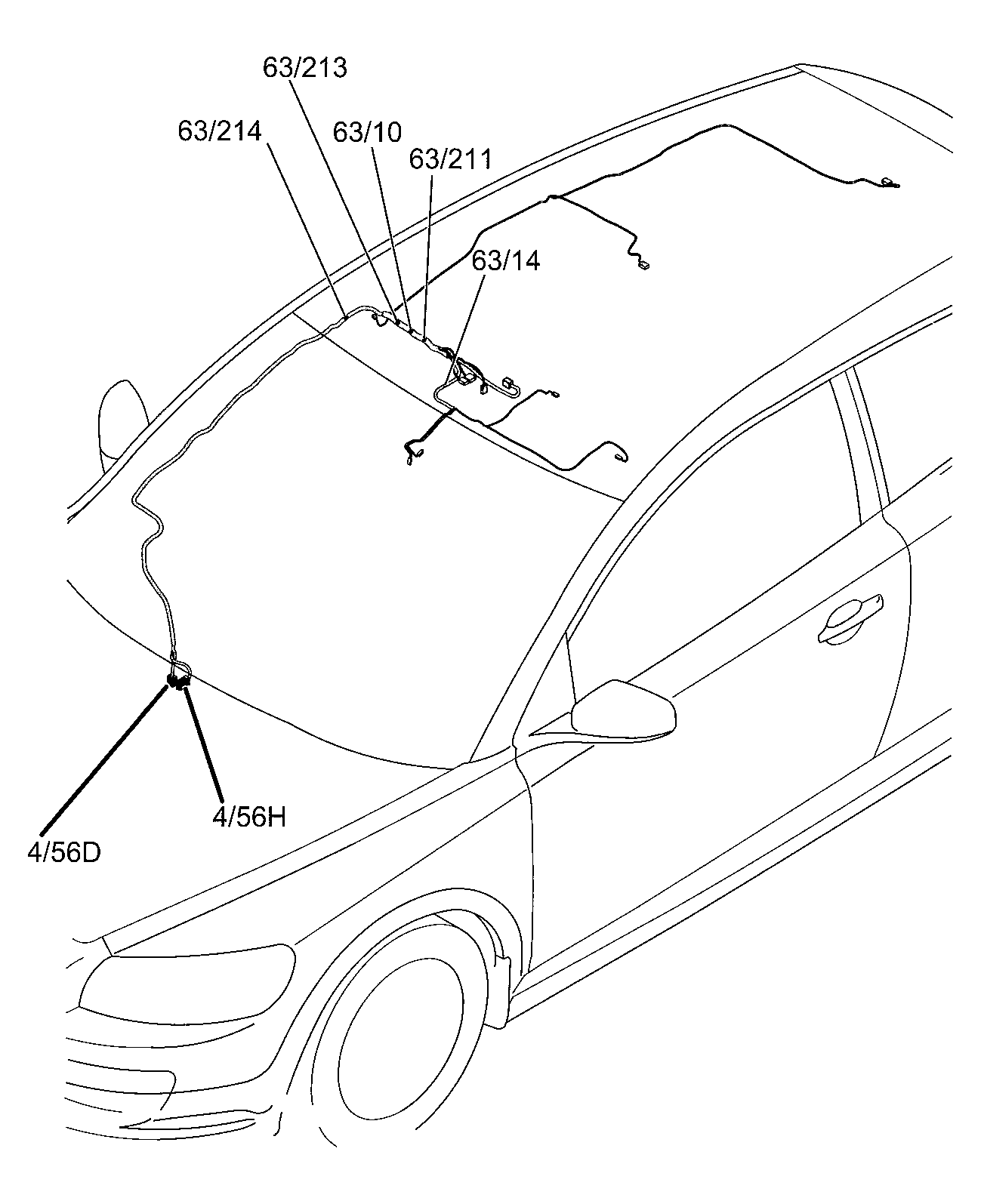 63/213
63/214
63/10
63/211
63/14
4/56H
4/56D