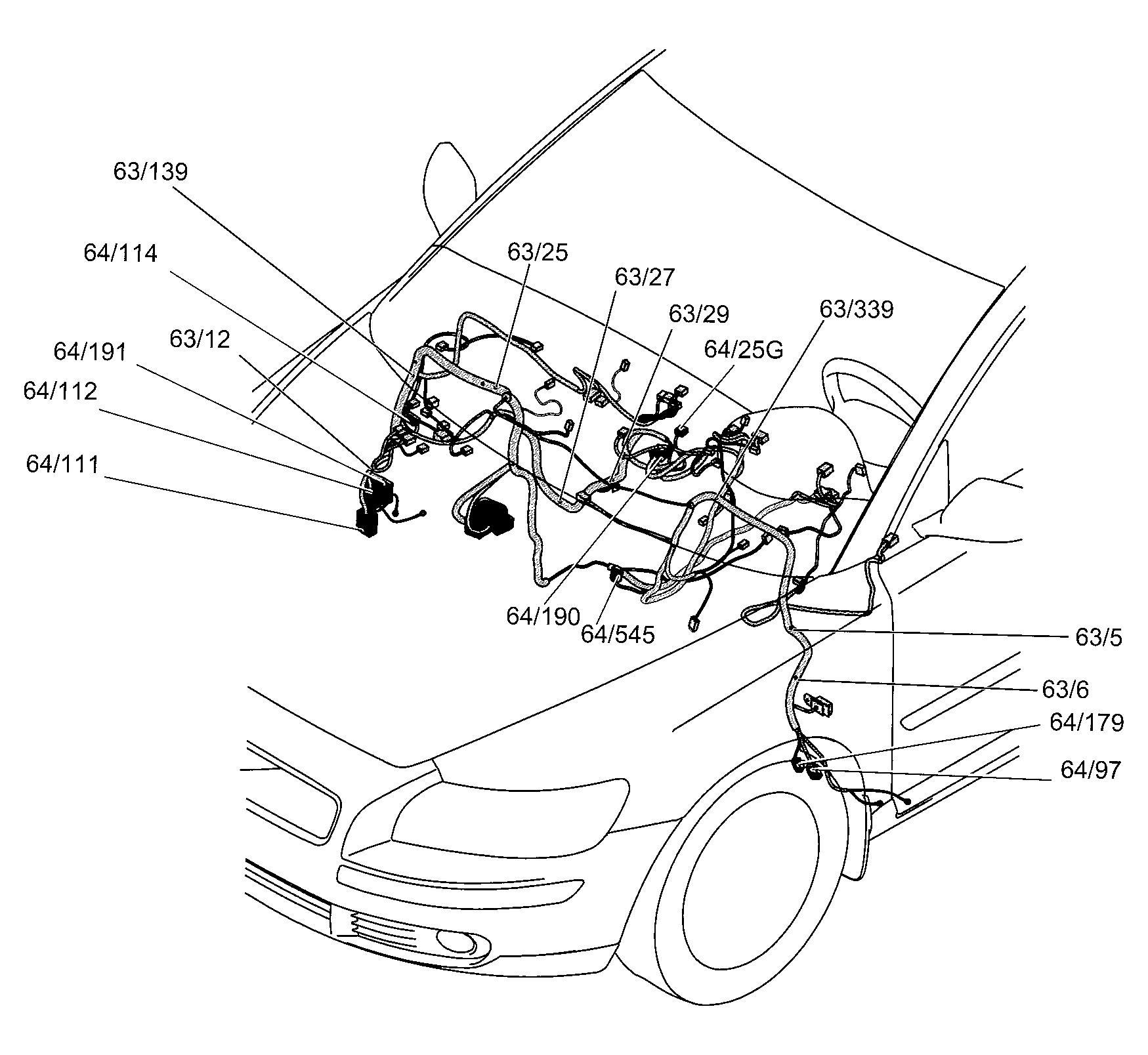 63/139
64/114
63/25
63/27
63/29
63/339
64/25G
63/12
64/191
64/112
64/111
64/190
64/545
63/5
63/6
64/179
64/97