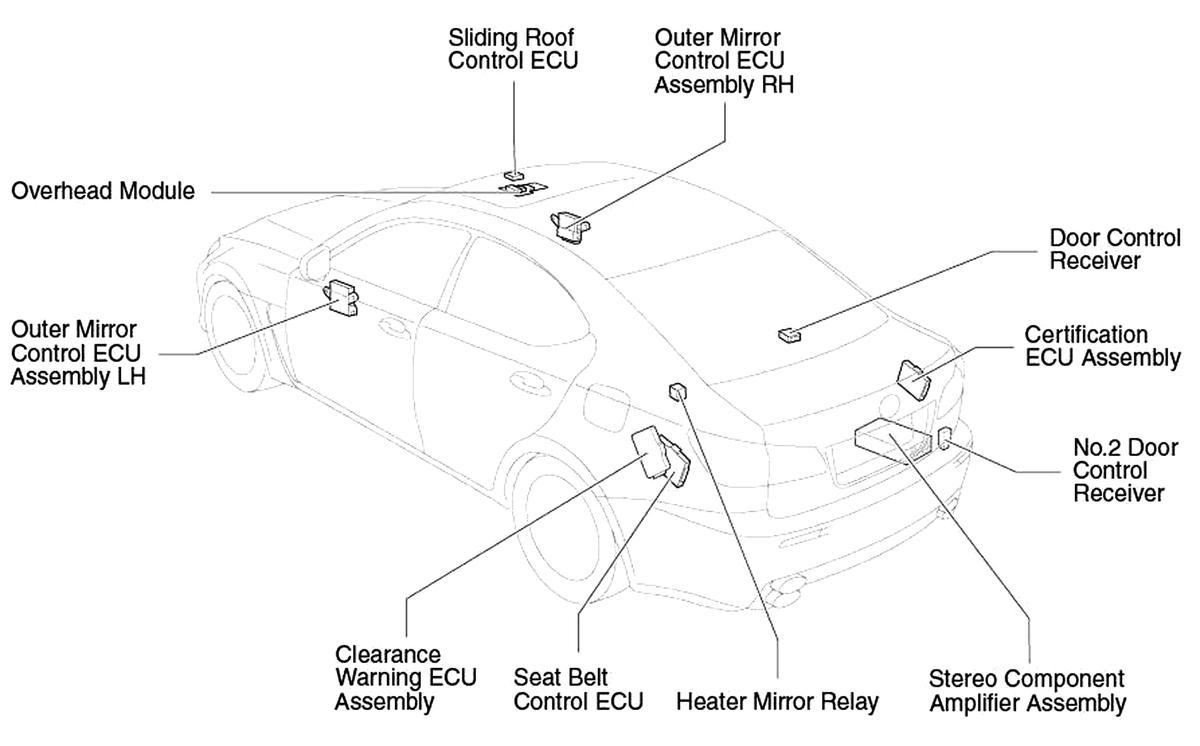 Sliding Roof Control ECU

Outer Mirror Control ECU Assembly RH

Overhead Module

Door Control Receiver

Outer Mirror Control ECU Assembly LH

Certification ECU Assembly

No.2 Door Control Receiver

Clearance Warning ECU Assembly

Seat Belt Control ECU

Heater Mirror Relay

Stereo Component Amplifier Assembly