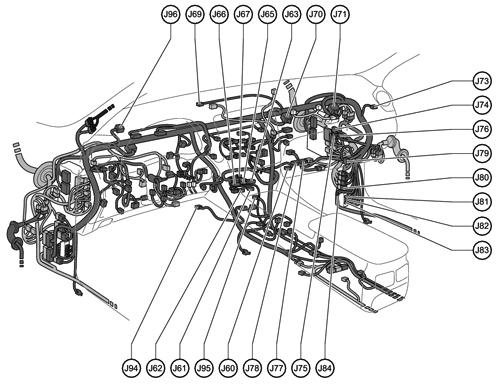 J96
J69
J66
J67
J65
J63
J70
J71
J73
J74
J76
J79
J80
J81
J82
J83
J94
J62
J61
J95
J60
J78
J77
J75
J84