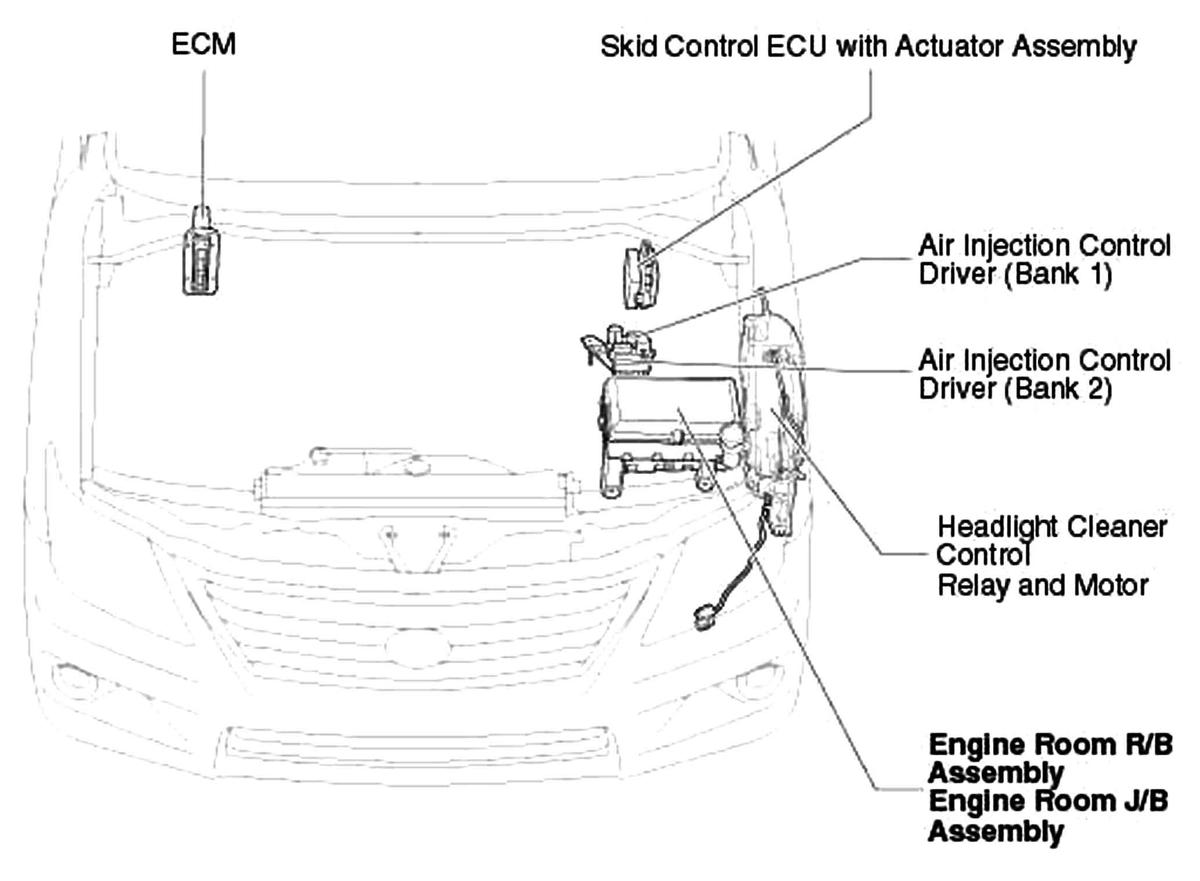 ECM

Skid Control ECU with Actuator Assembly

Air Injection Control Driver (Bank 1)

Air Injection Control Driver (Bank 2)

Headlight Cleaner Control
Relay and Motor

Engine Room R/B Assembly
Engine Room J/B Assembly