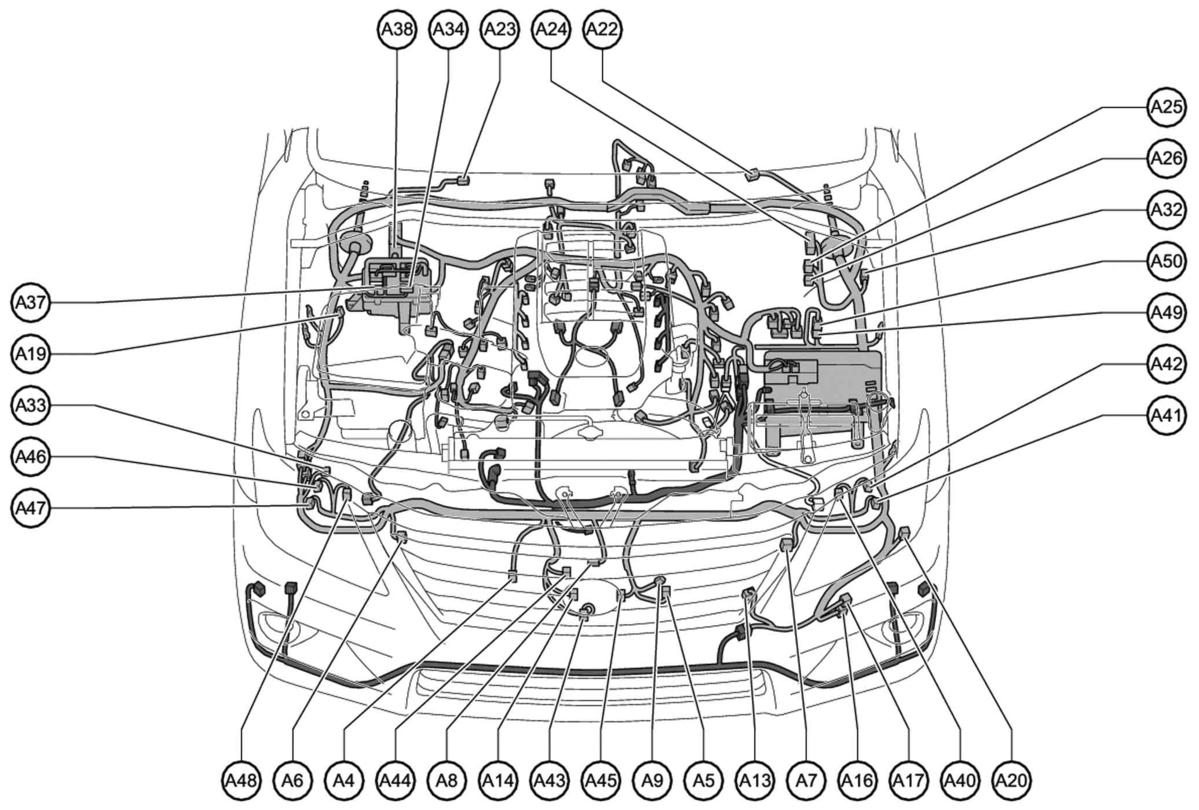 A38 A34 A23 A24 A22

A25
A26
A32
A50
A49
A42
A41

A37
A19
A33
A46
A47

A48 A6 A4 A44 A8 A14 A43 A45 A9 A5 A13 A7 A16 A17 A40 A20