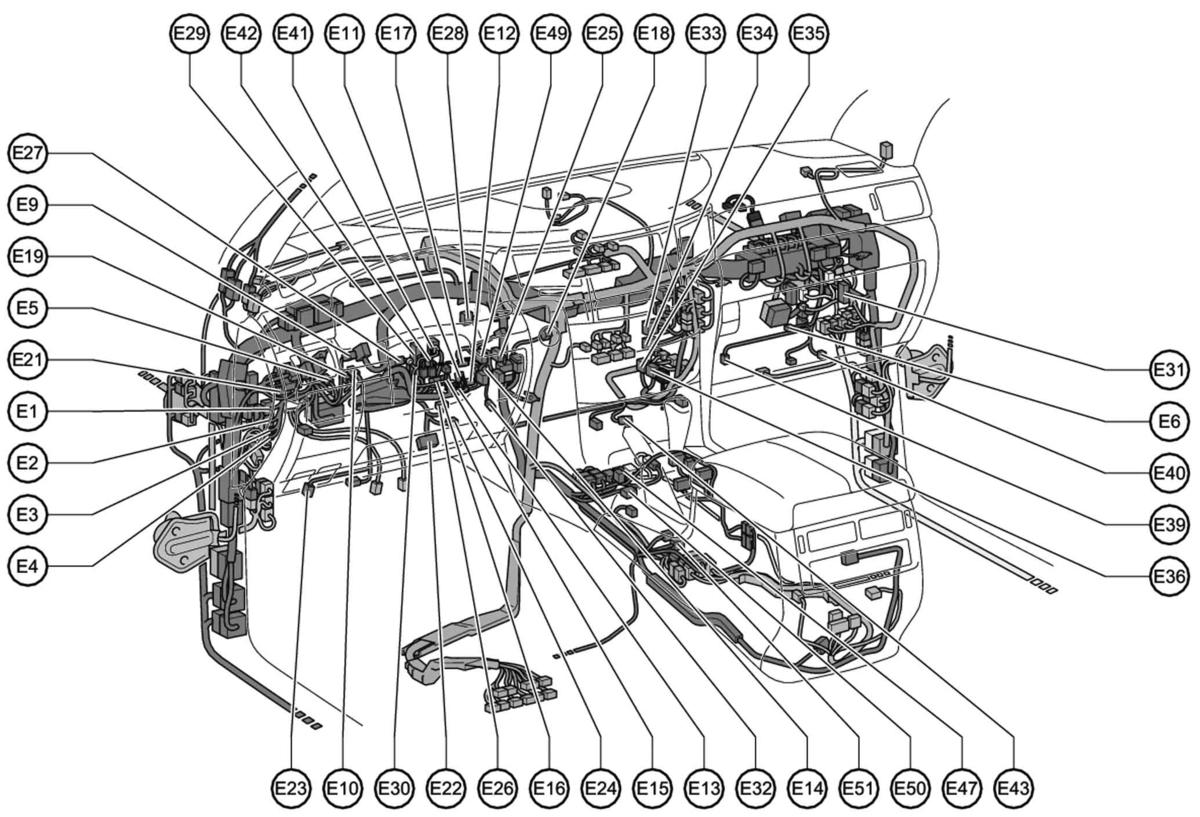 E29 E42 E41 E11 E17 E28 E12 E49 E25 E18 E33 E34 E35

E27
E9
E19
E5
E21
E1
E2
E3
E4

E31
E6
E40
E39
E36

E23 E10 E30 E22 E26 E16 E24 E15 E13 E32 E14 E51 E50 E47 E43