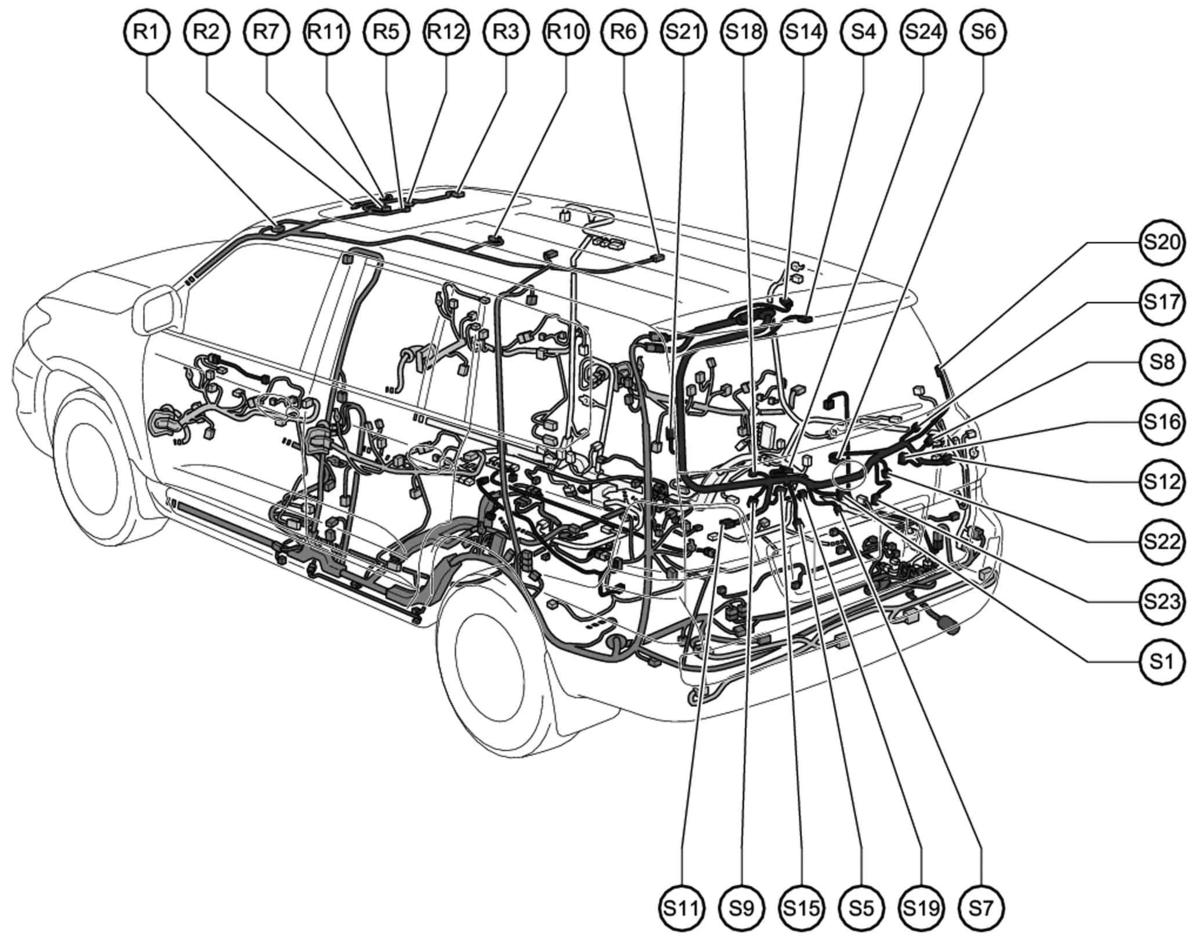 R1 R2 R7 R11 R5 R12 R3 R10 R6 S21 S18 S14 S4 S24 S6

S20
S17
S8
S16
S12
S22
S23
S1

S11 S9 S15 S5 S19 S7