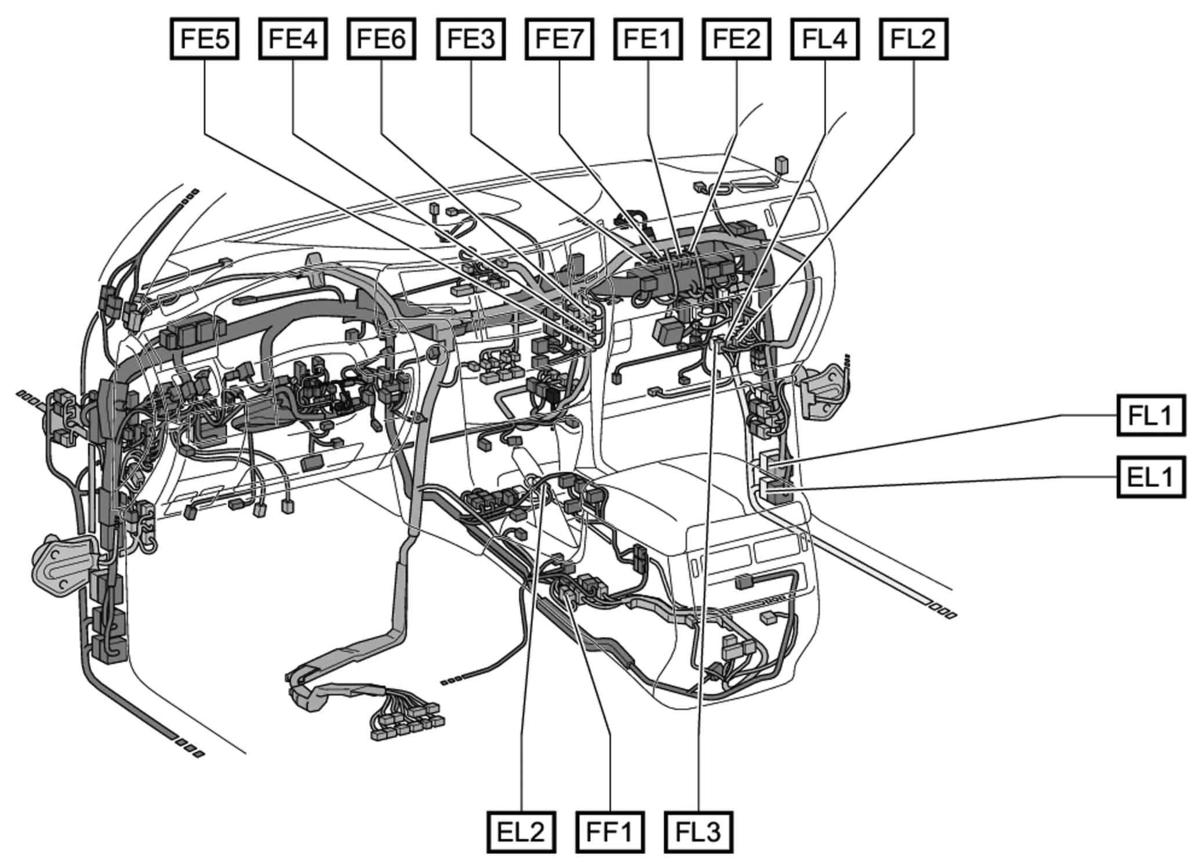 FE5 FE4 FE6 FE3 FE7 FE1 FE2 FL4 FL2

FL1

EL1

EL2 FF1 FL3