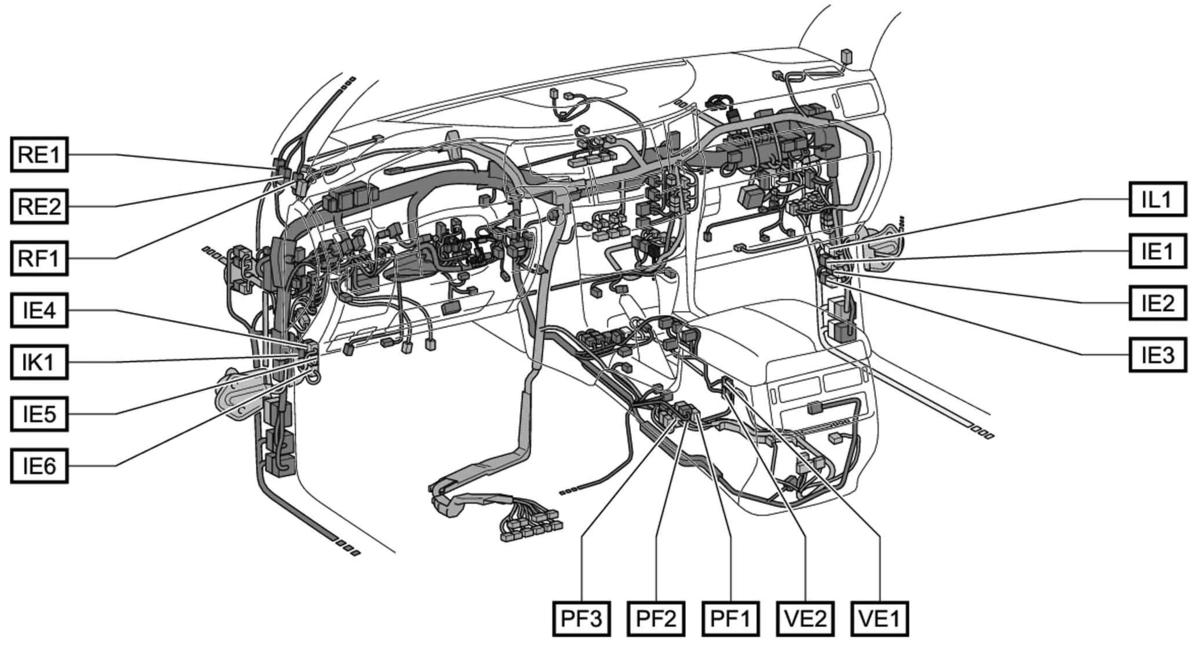 RE1
RE2
RF1
IE4
IK1
IE5
IE6
IL1
IE1
IE2
IE3
PF3
PF2
PF1
VE2
VE1