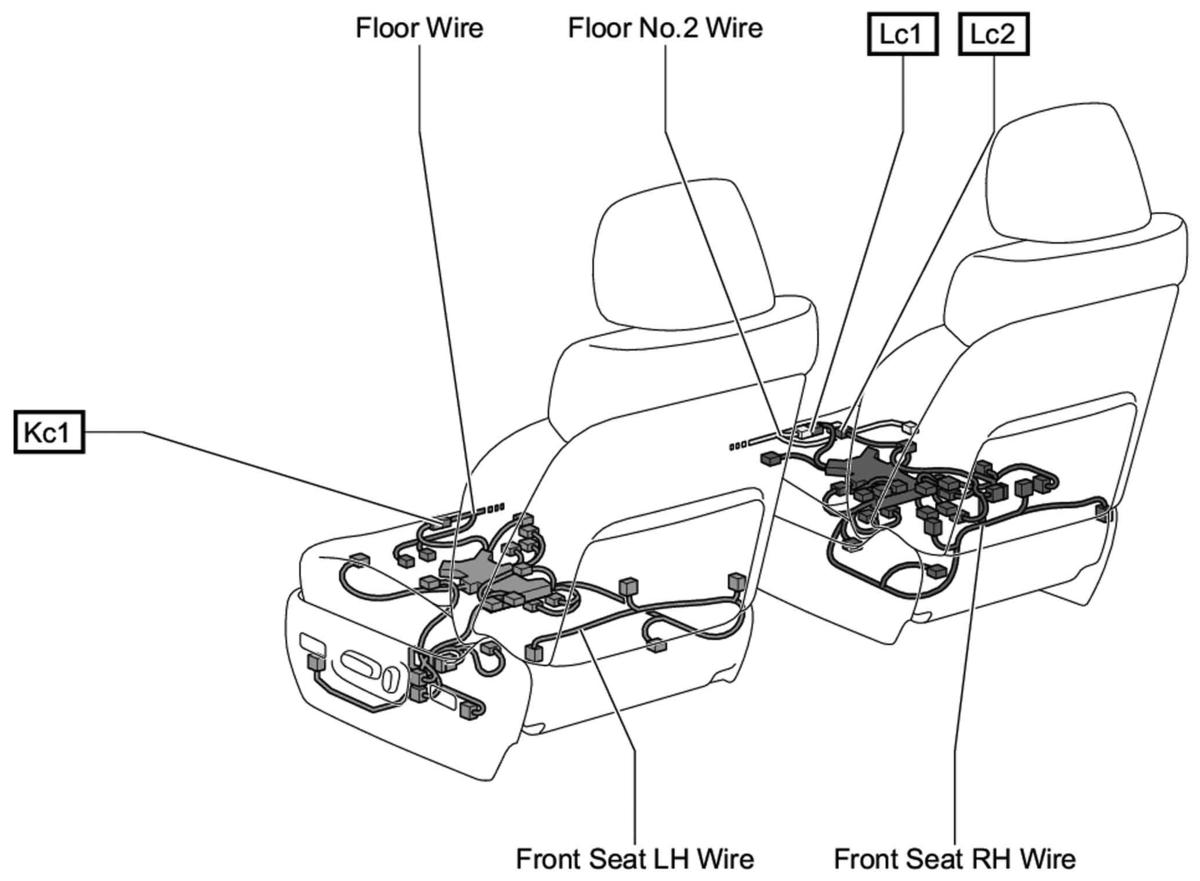 Floor Wire

Floor No.2 Wire

Lc1

Lc2

Kc1

Front Seat LH Wire

Front Seat RH Wire