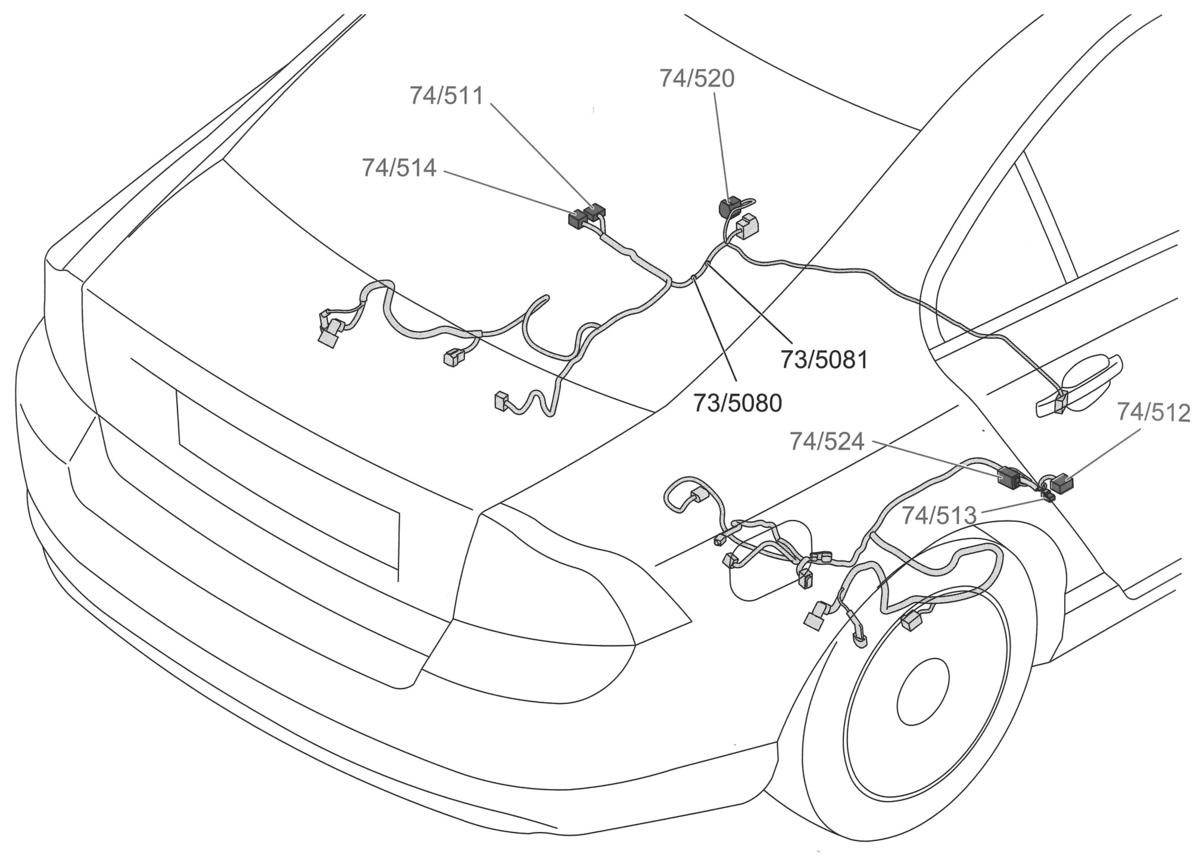 74/511
74/520
74/514
73/5081
73/5080
74/512
74/524
74/513