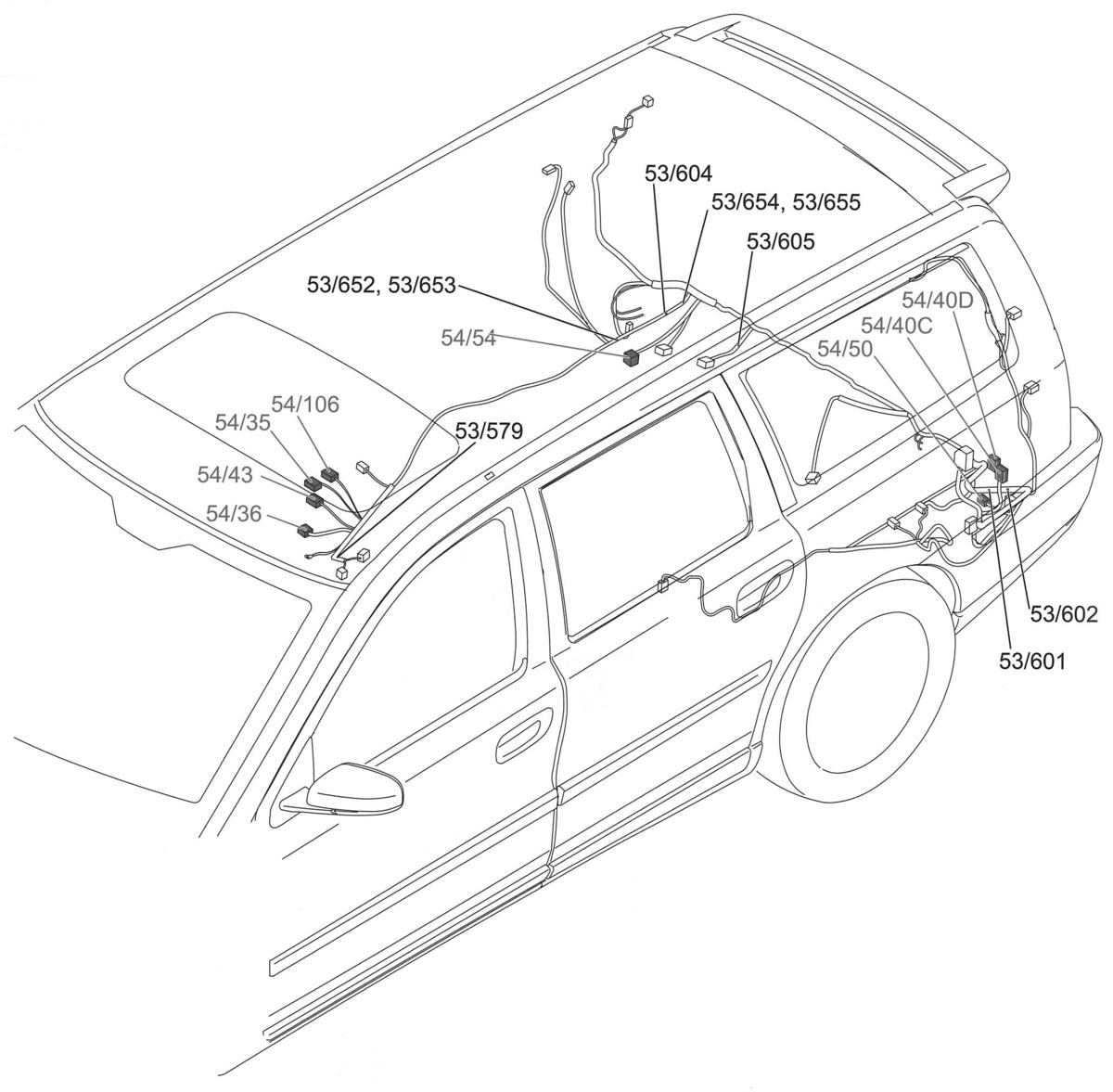 53/604
53/654, 53/655
53/605
53/652, 53/653
54/54
54/40D
54/40C
54/50
54/106
54/35
53/579
54/43
54/36
53/602
53/601