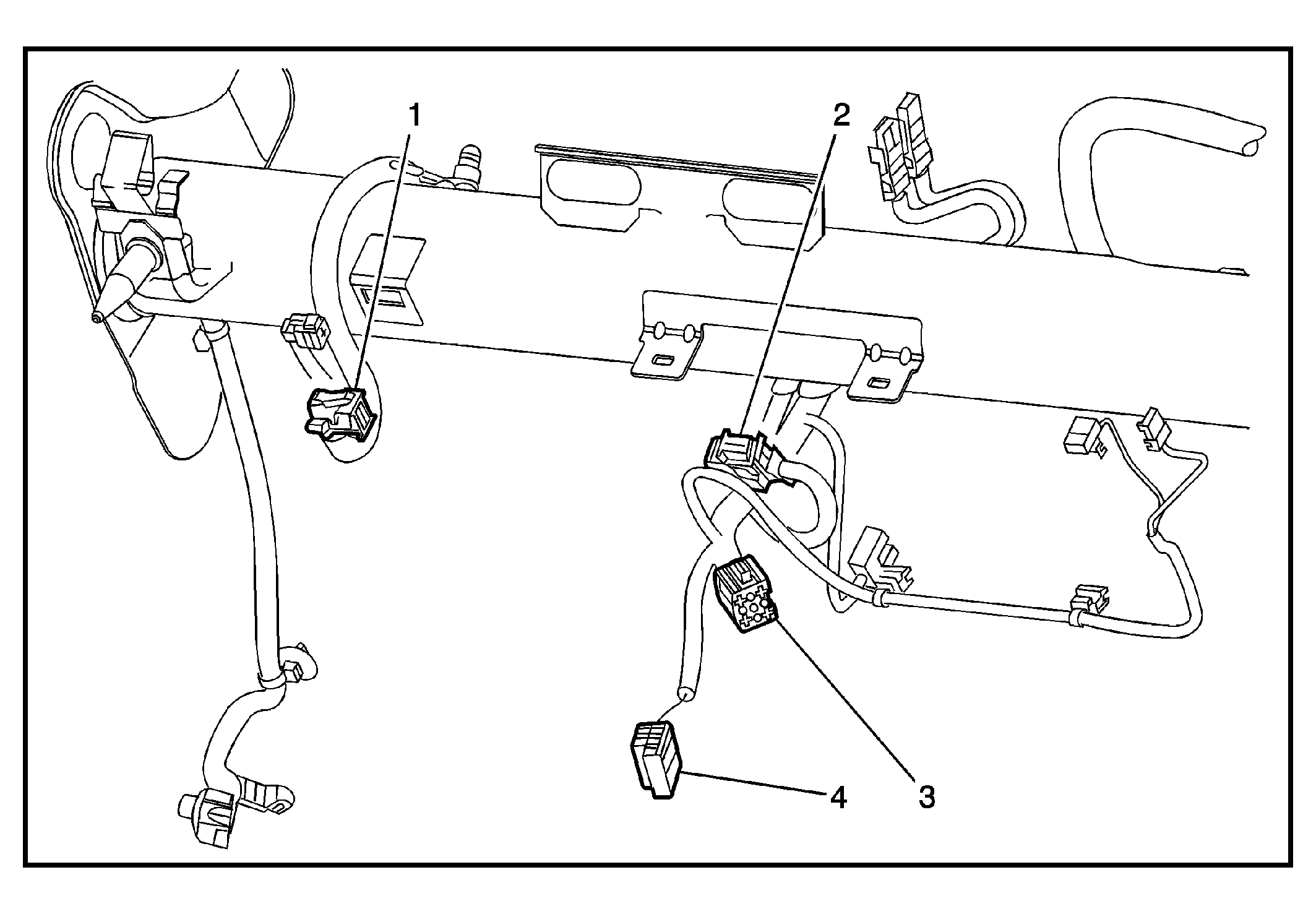 1
2
4
3