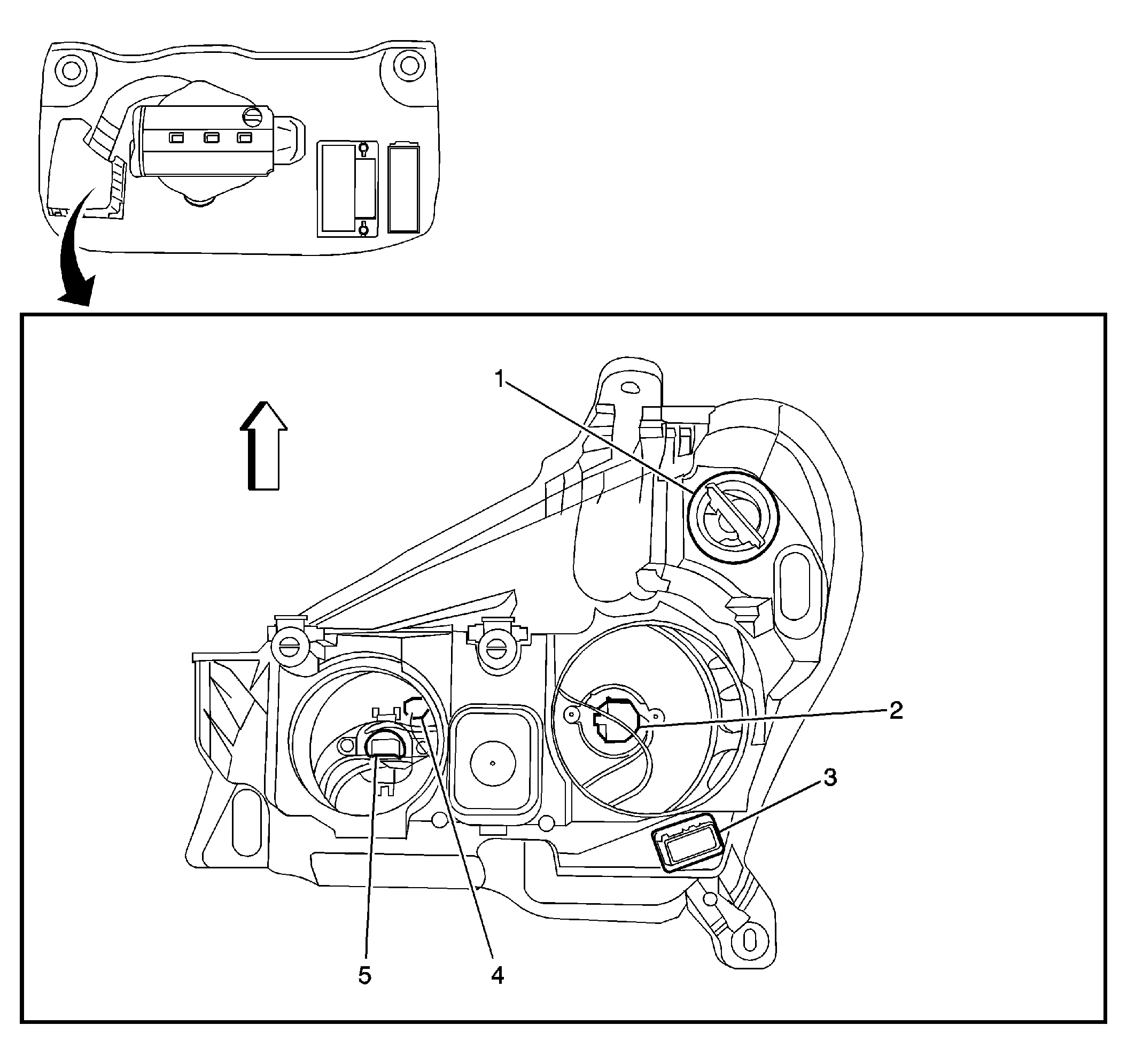 1
2
3
5
4