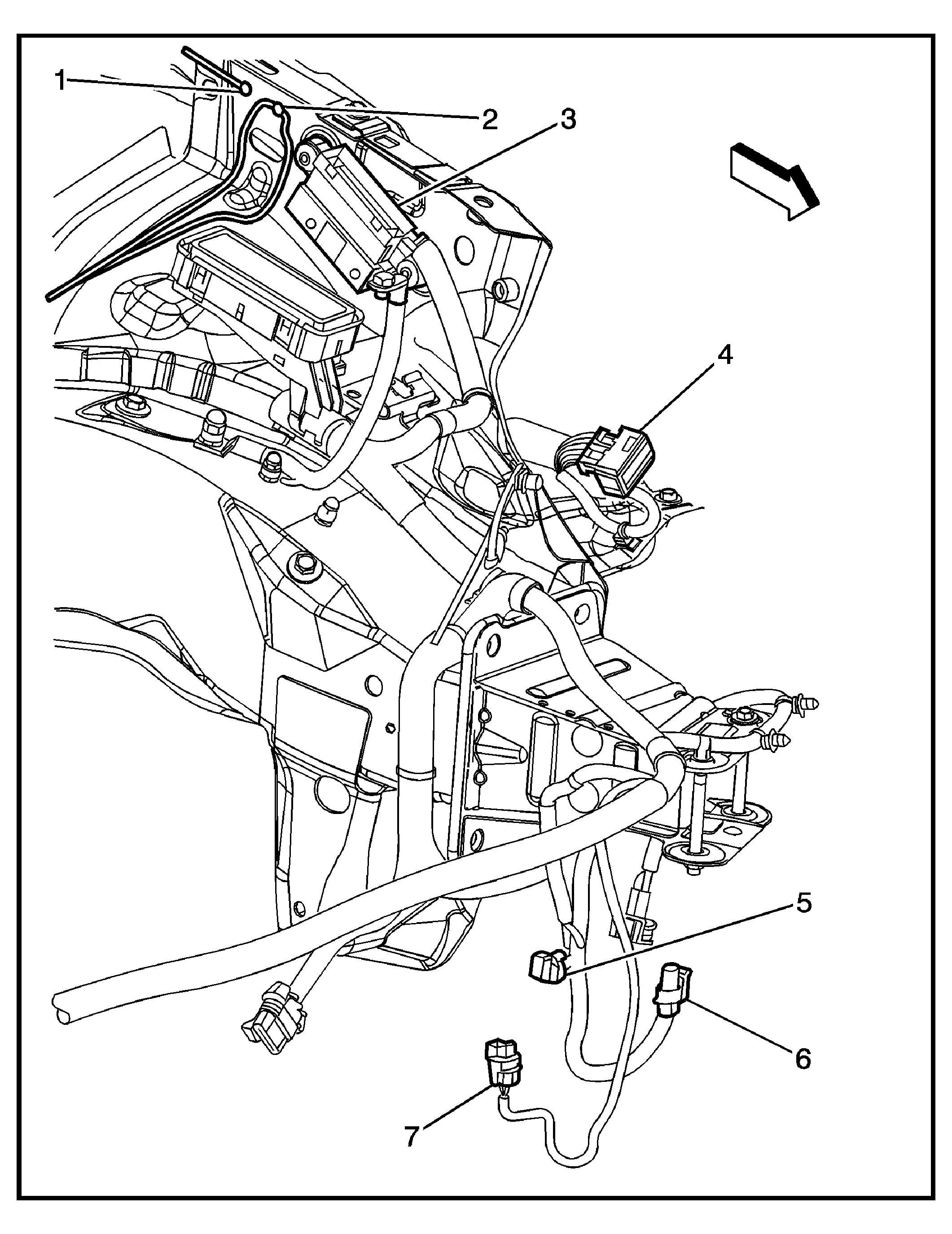 1
2
3
4
5
6
7