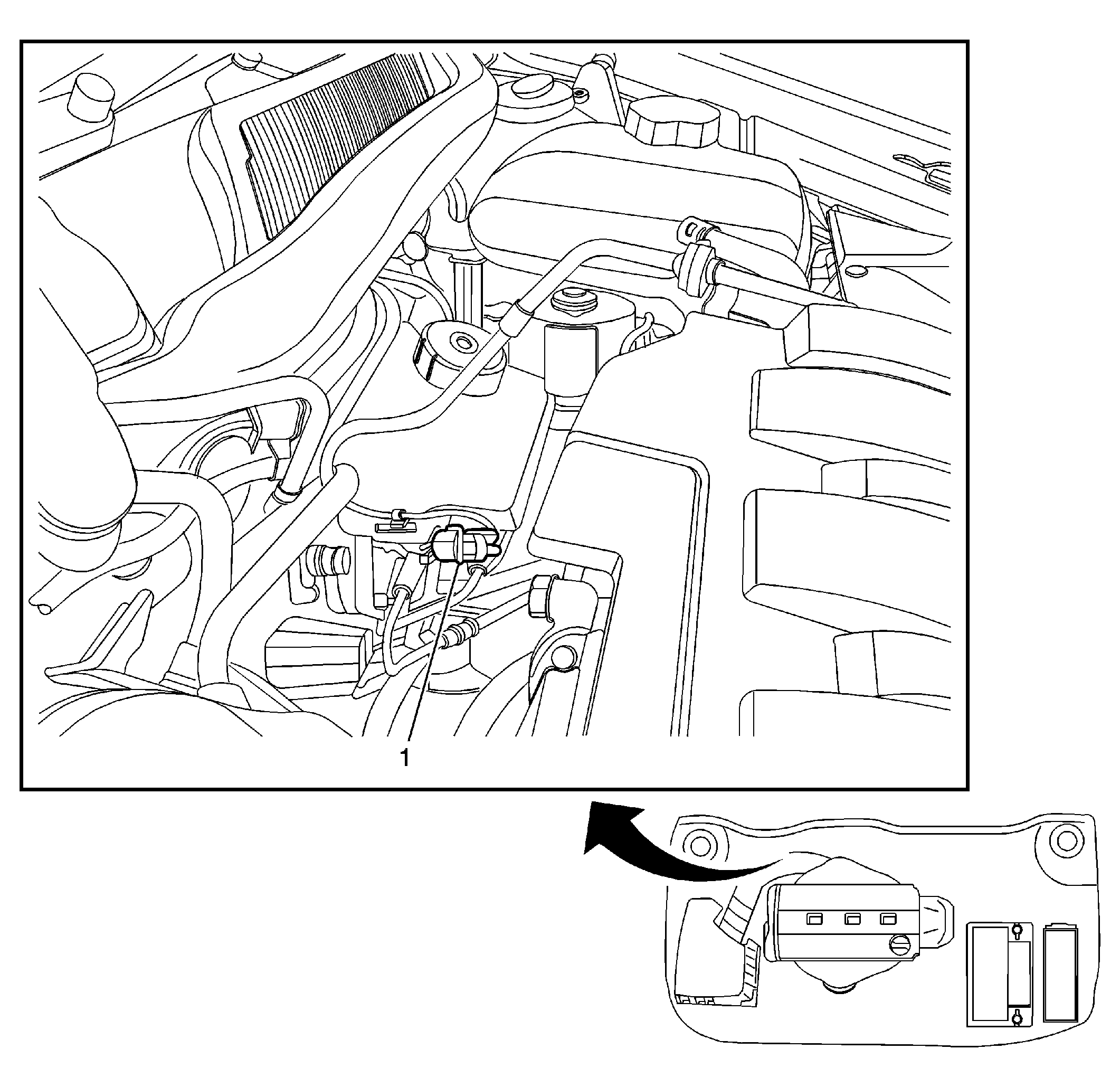 1