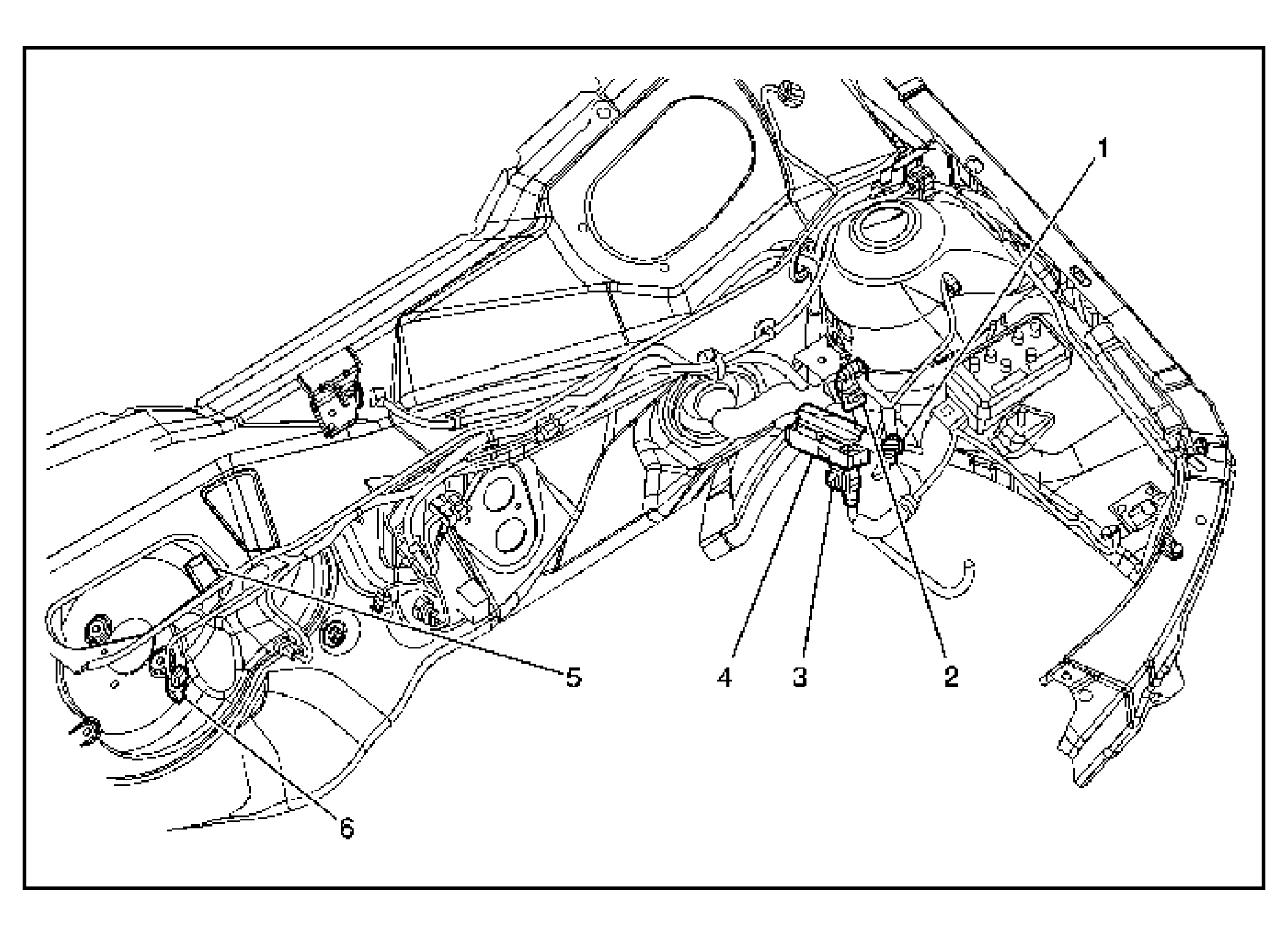 1
5
4
3
2
6