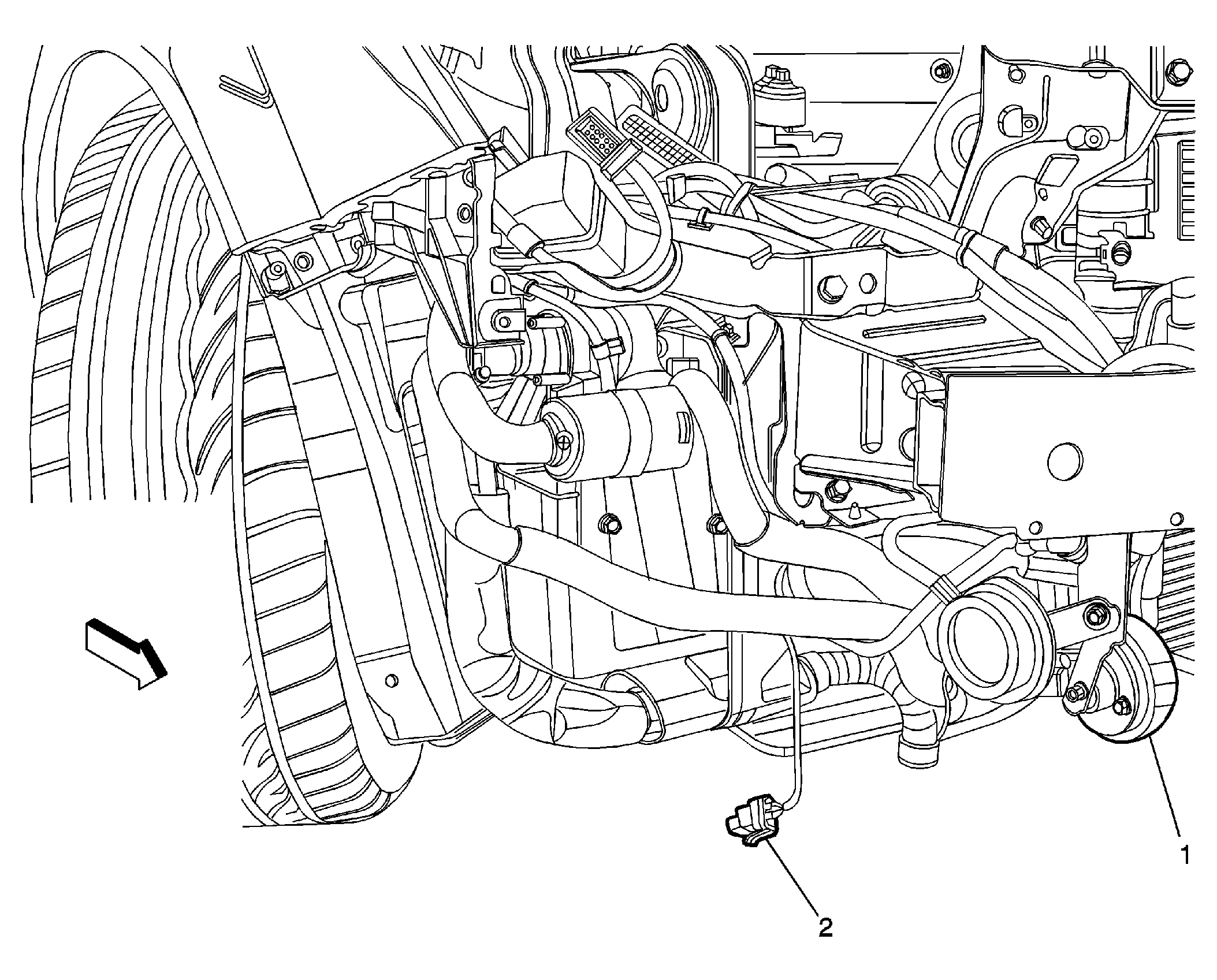 1

2