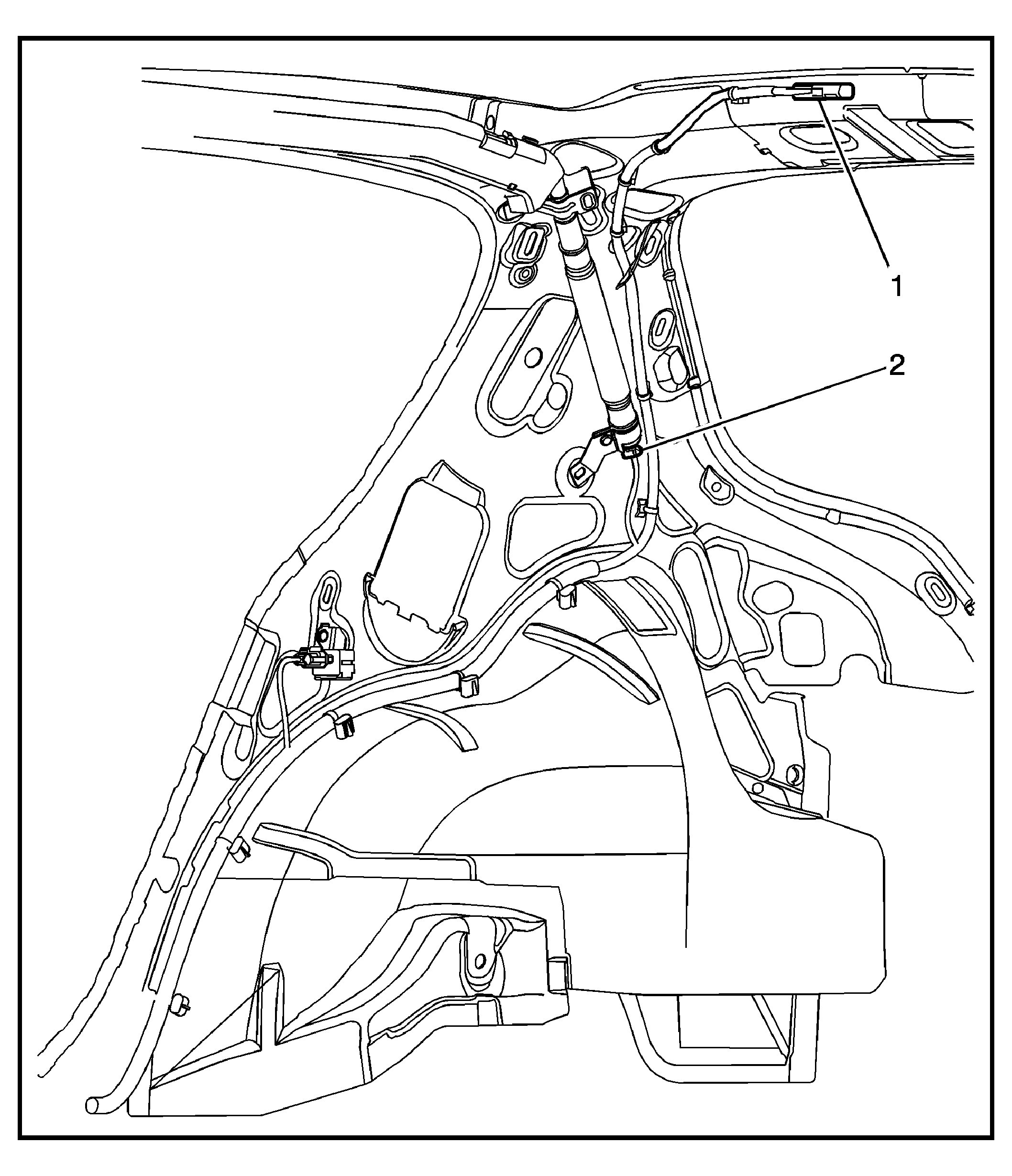 1

2