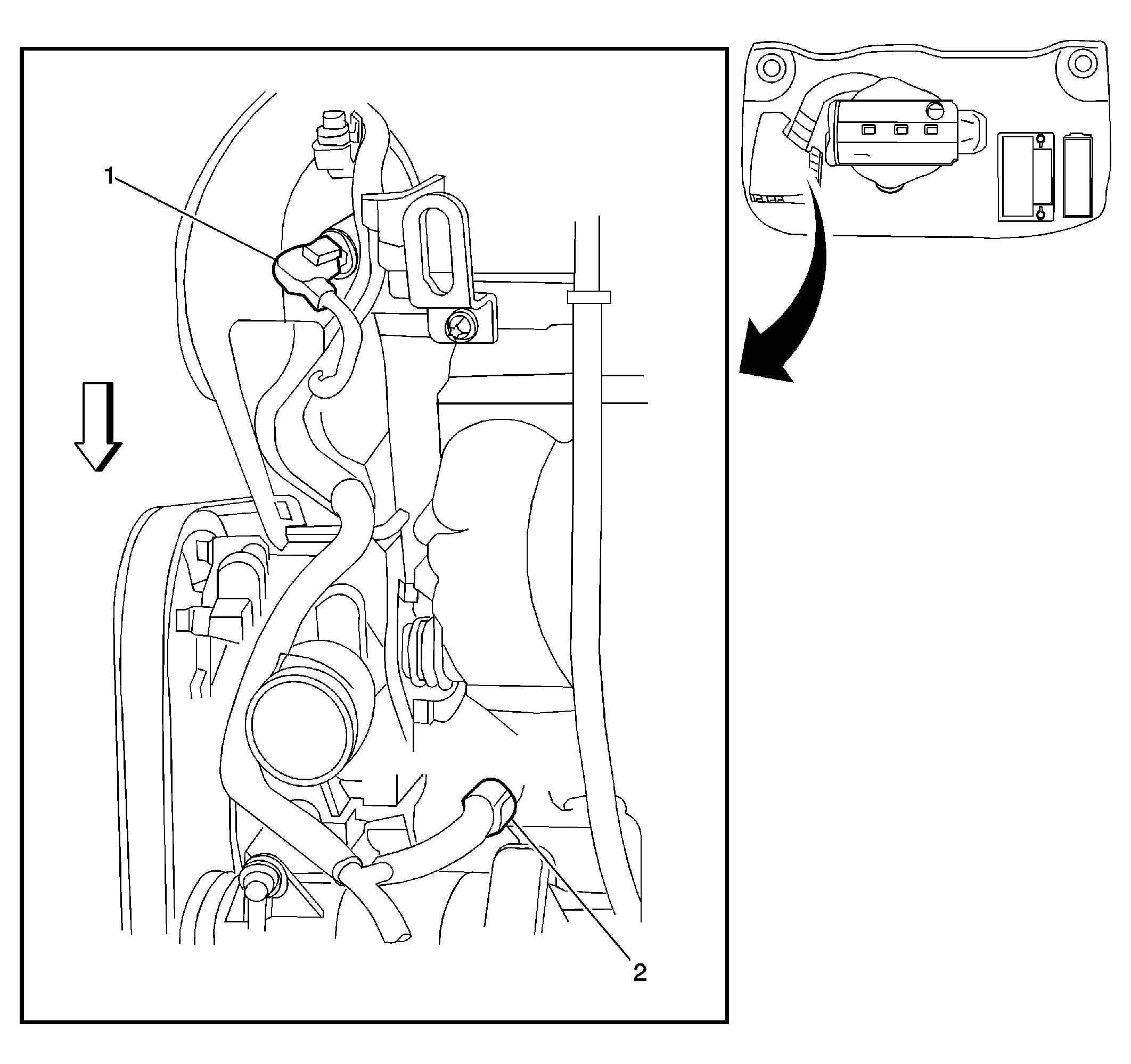 1

2