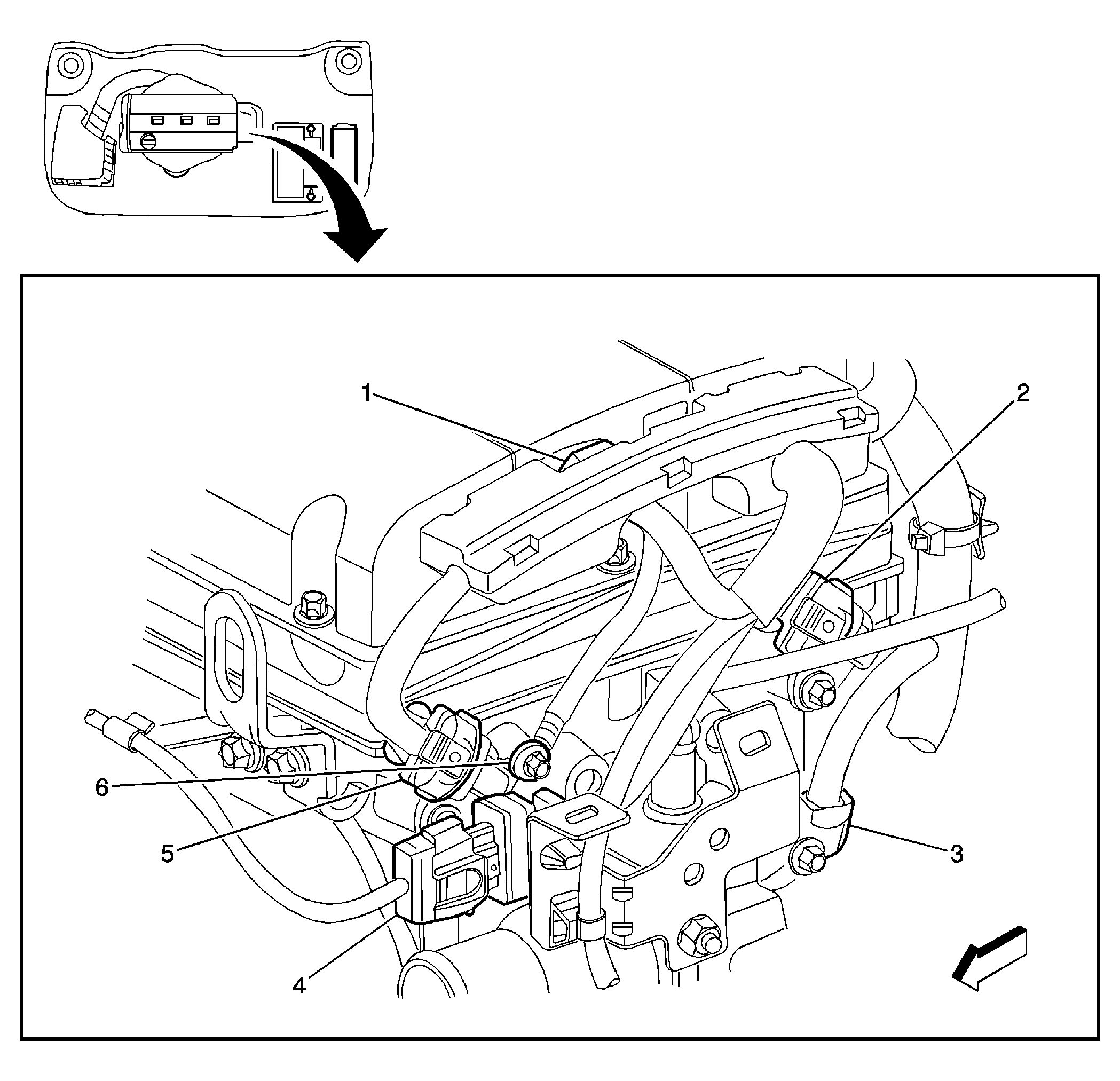 1
2
6
5
3
4