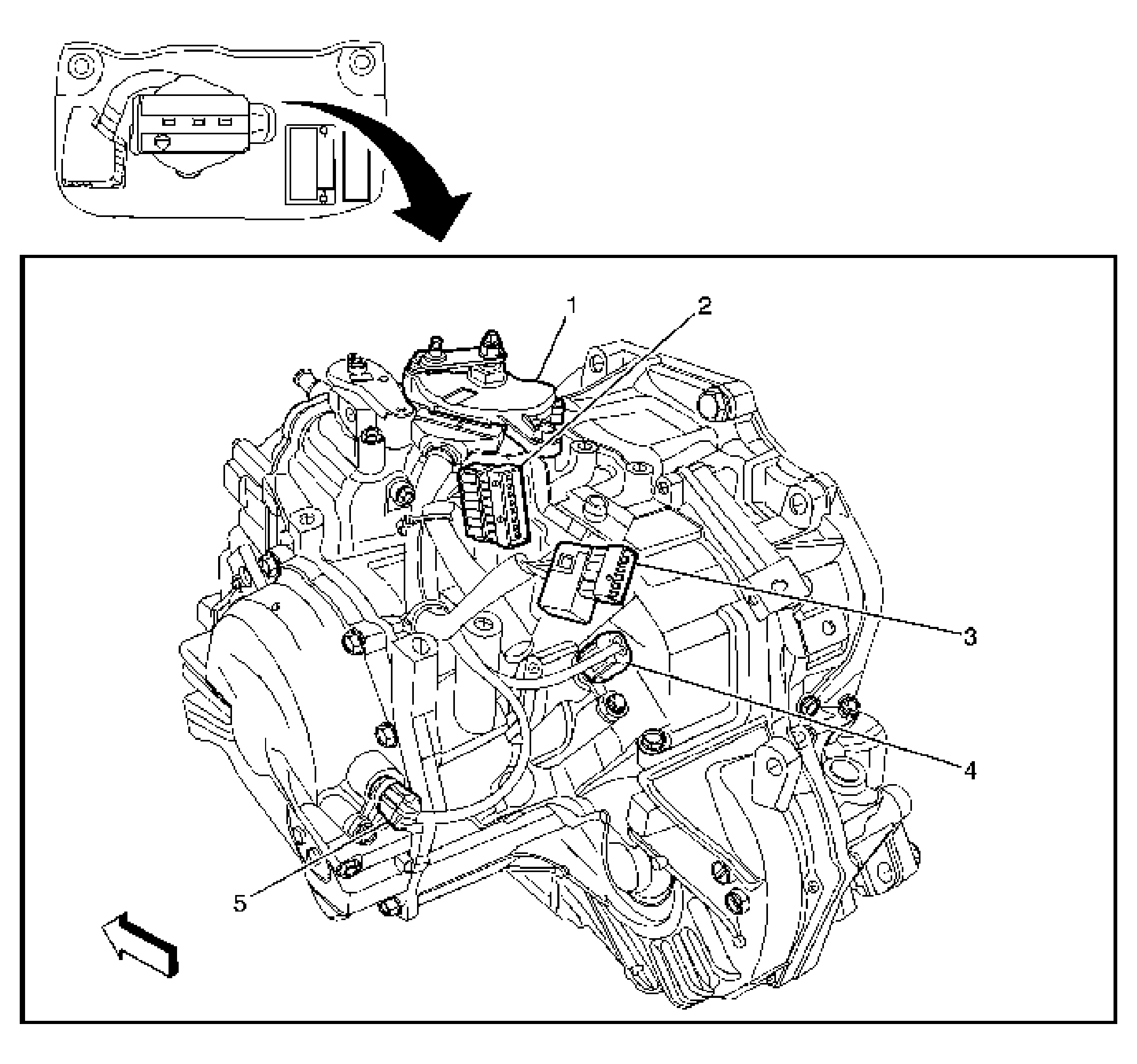 1
2
3
4
5