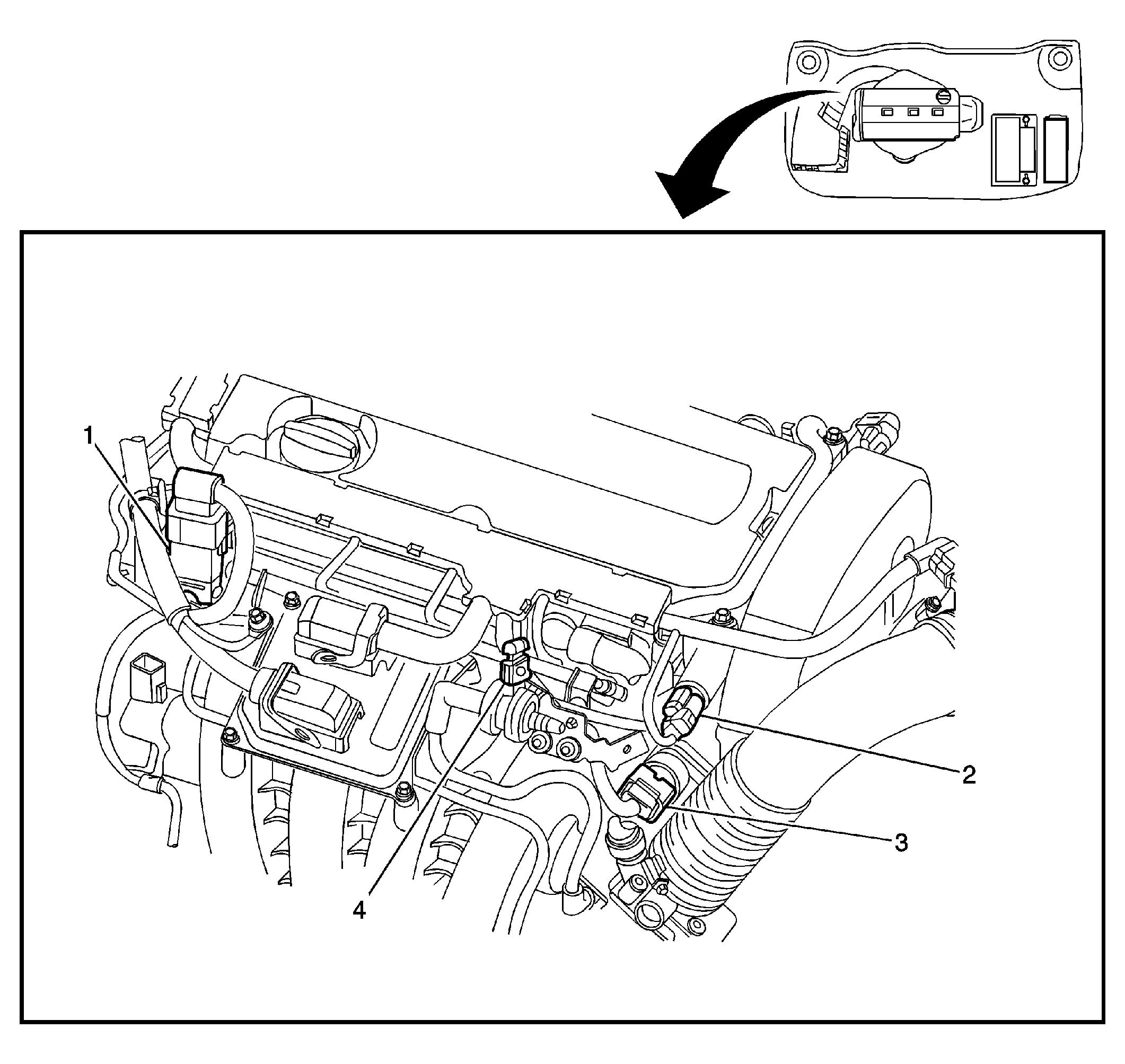 1
2
3
4